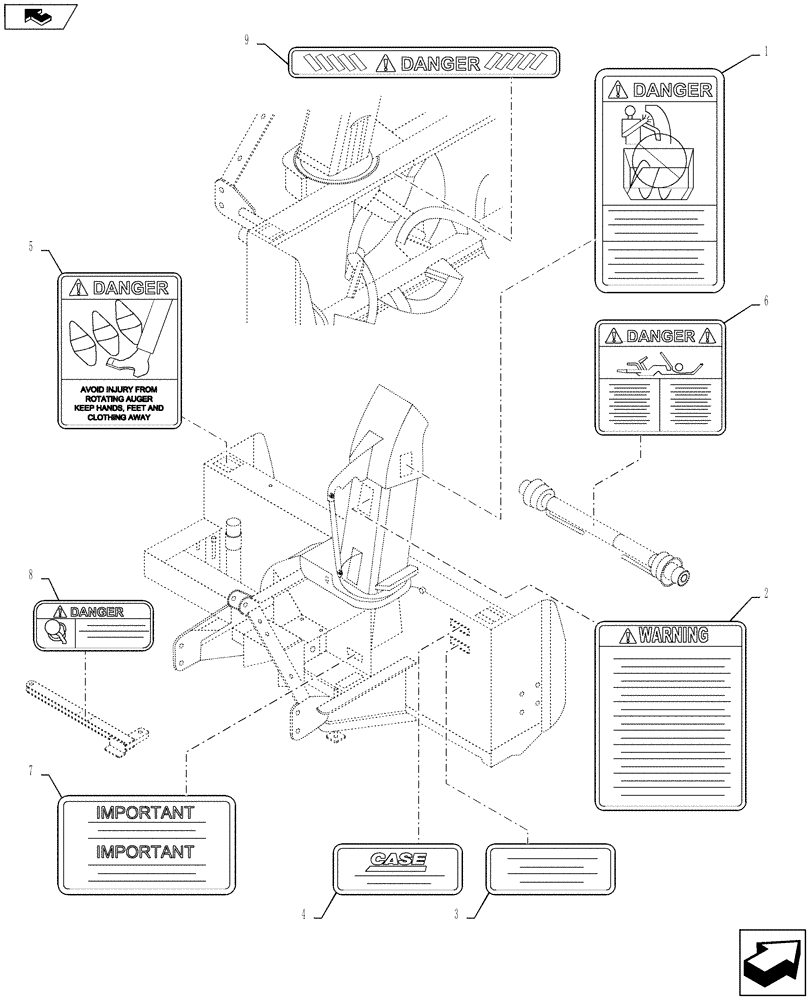 9

DANGER

1

DANGER

5

DANGER

AVOID INJURY FROM ROTATING AUGER KEEP HANDS, FEET AND CLOTHING AWAY

6

DANGER

8

DANGER

2

WARNING

7

IMPORTANT

IMPORTANT

CASE

4

3