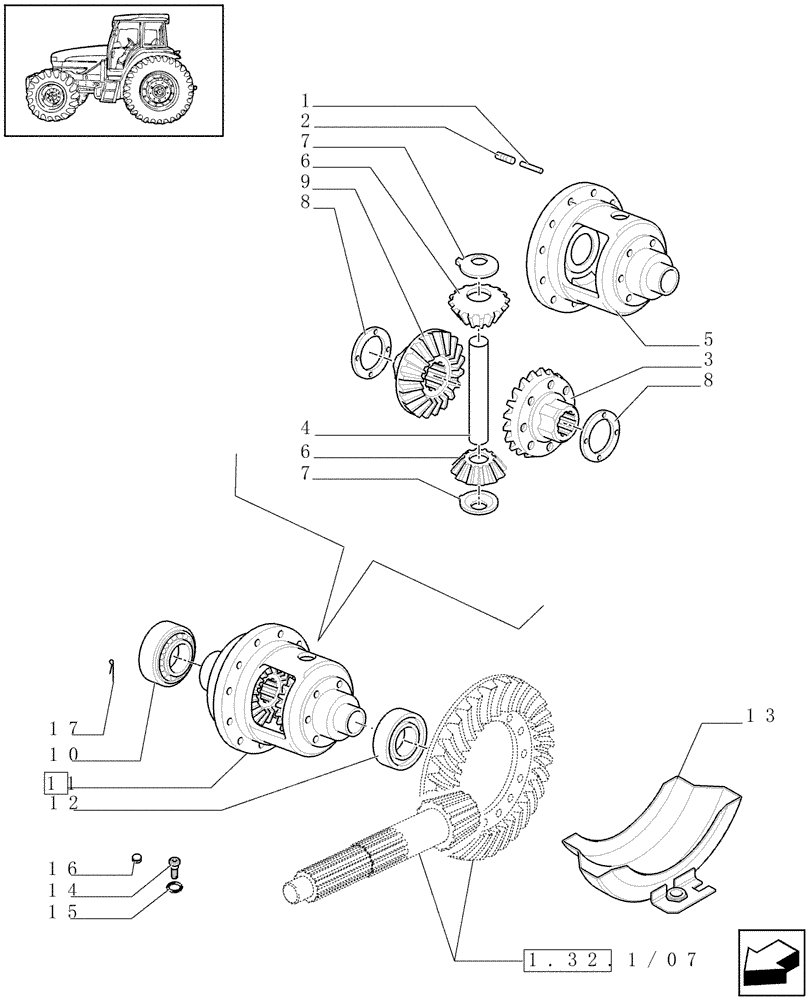 1
2
7
6
9
8
5
3
8
4
6
7
17
10
11
12
13
16
14
15
1.32.1/07