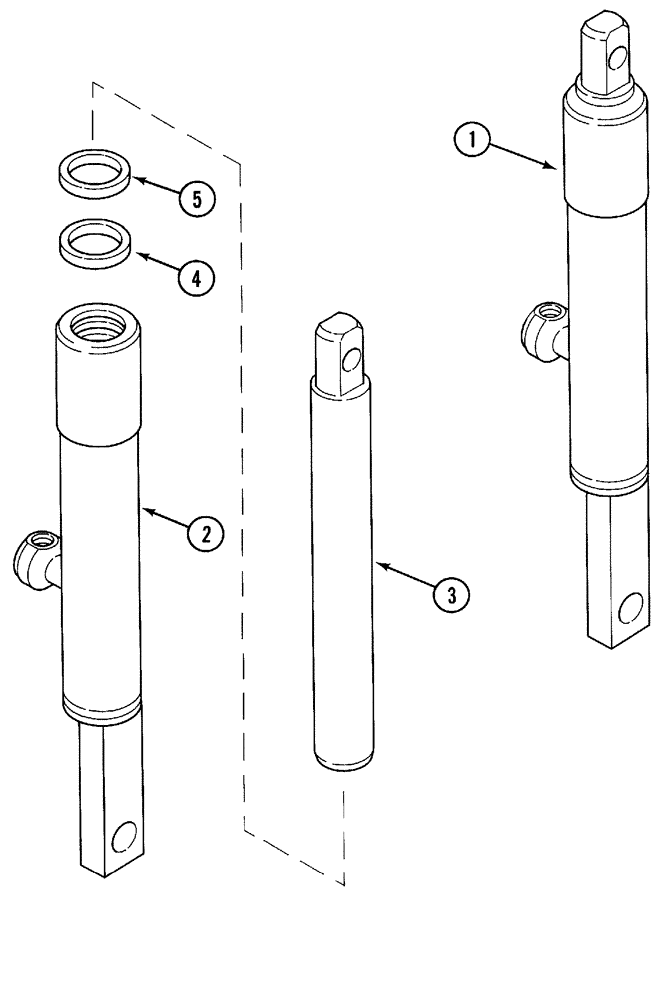 1
5
4
2
3