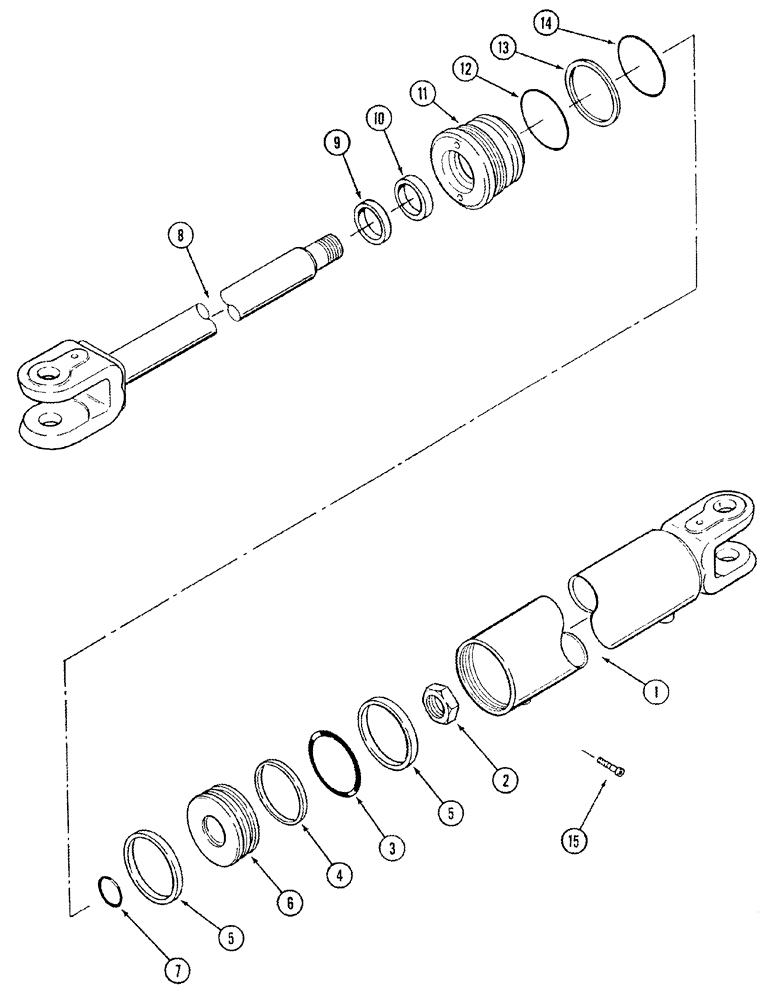 14
13
12
11
10
9
8
1
2
5
3
4
6
5
7
15