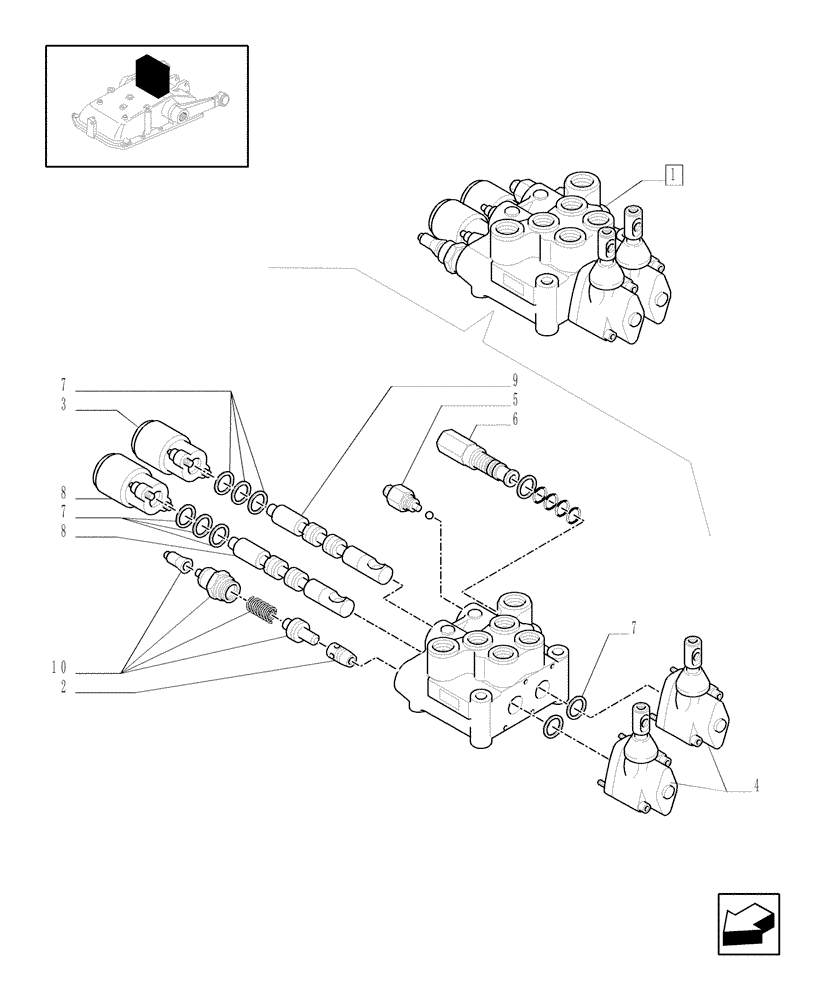 1
7
3
8
7
8
10
2
9
5
6
7
4