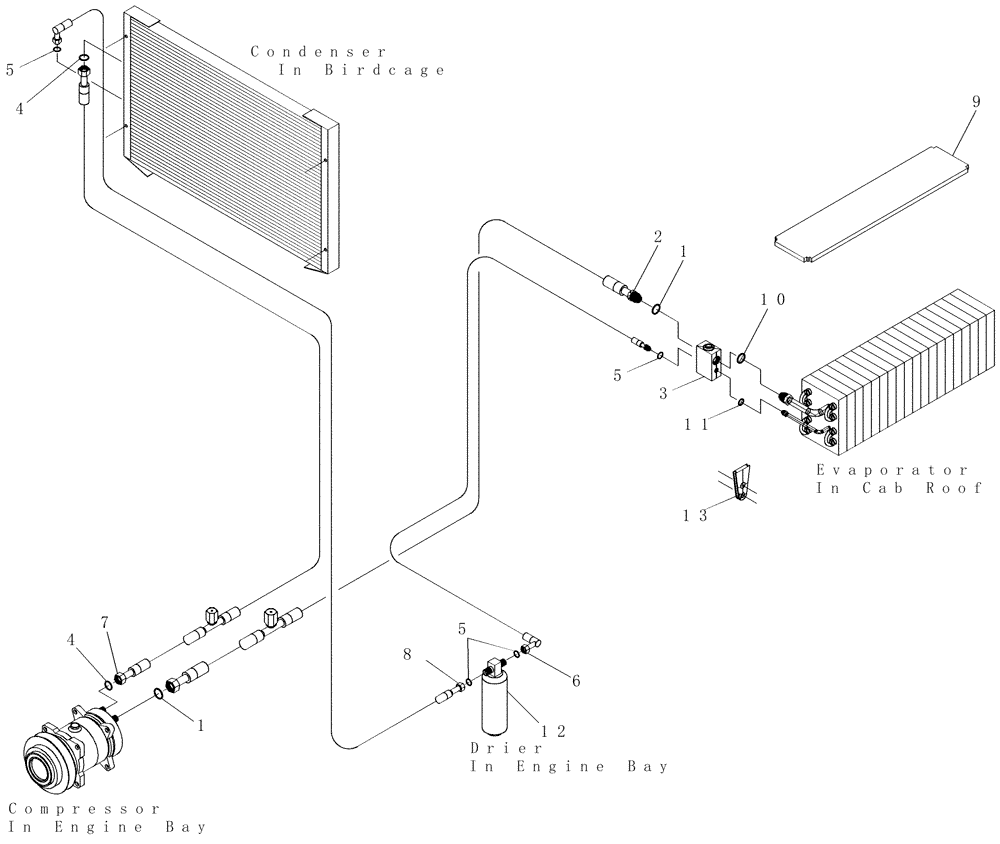 Condenser
In Birdcage

5
4

9

2
1
10

5
3
11

Evaporator
In Cab Roof

13

7
4
1

5
8
6
12

Drier
In Engine Bay

Compressor
In Engine Bay