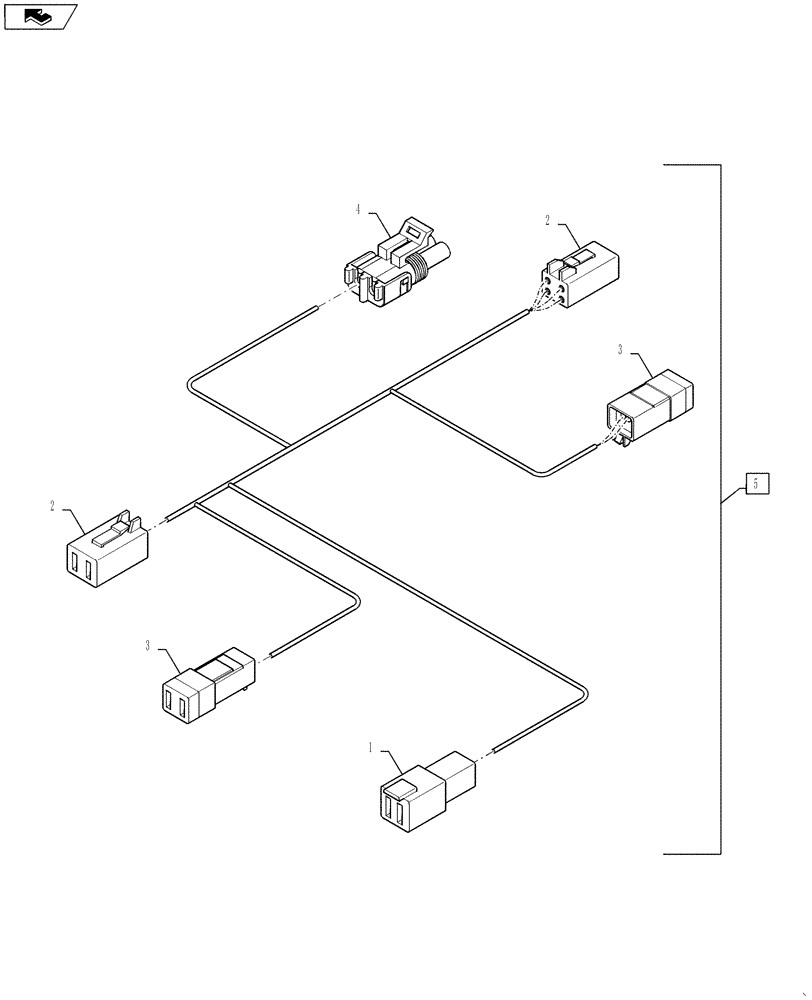 4
2
3
5
2
3
1