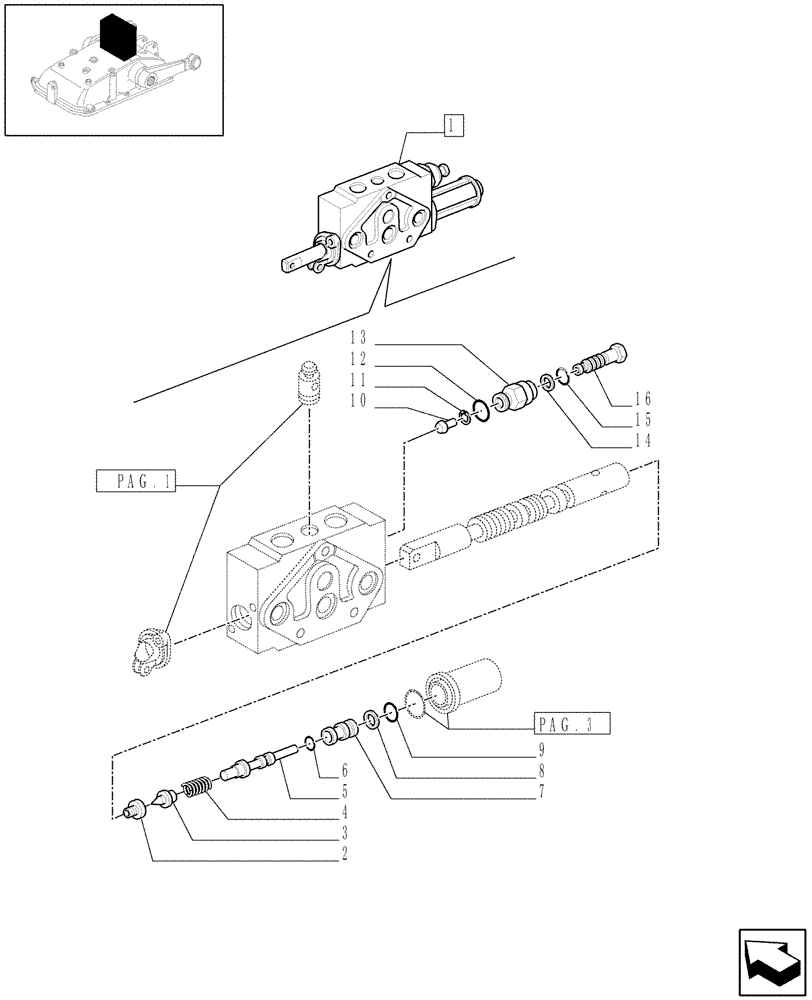 1
13
12
11
10
16
15
14
PAG. 1
PAG. 3
9
8
7
6
5
4
3
2