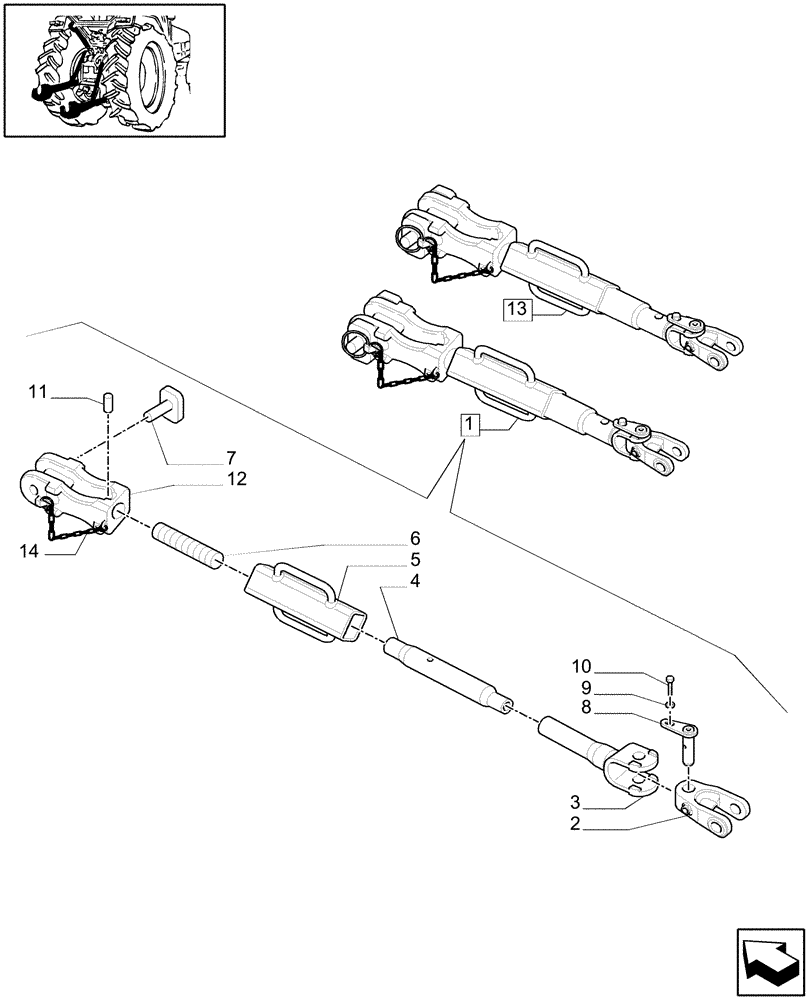 13
1
11
7
12
14
6
5
4
10
9
8
3
2