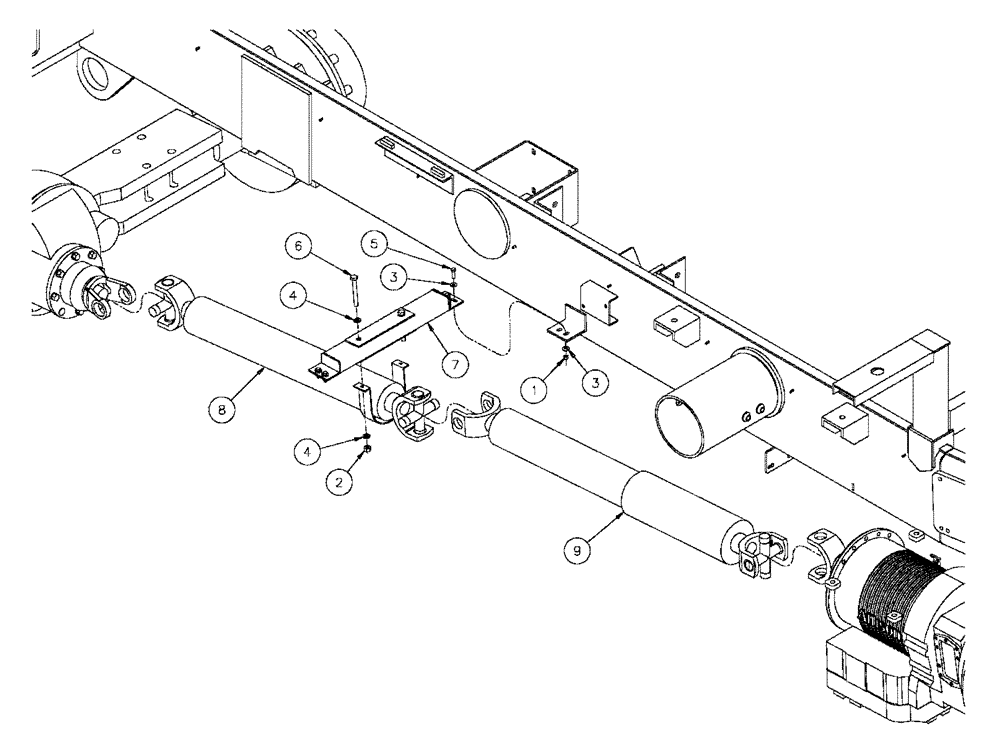 6
5
3
4
7
8
1
3
4
2
9