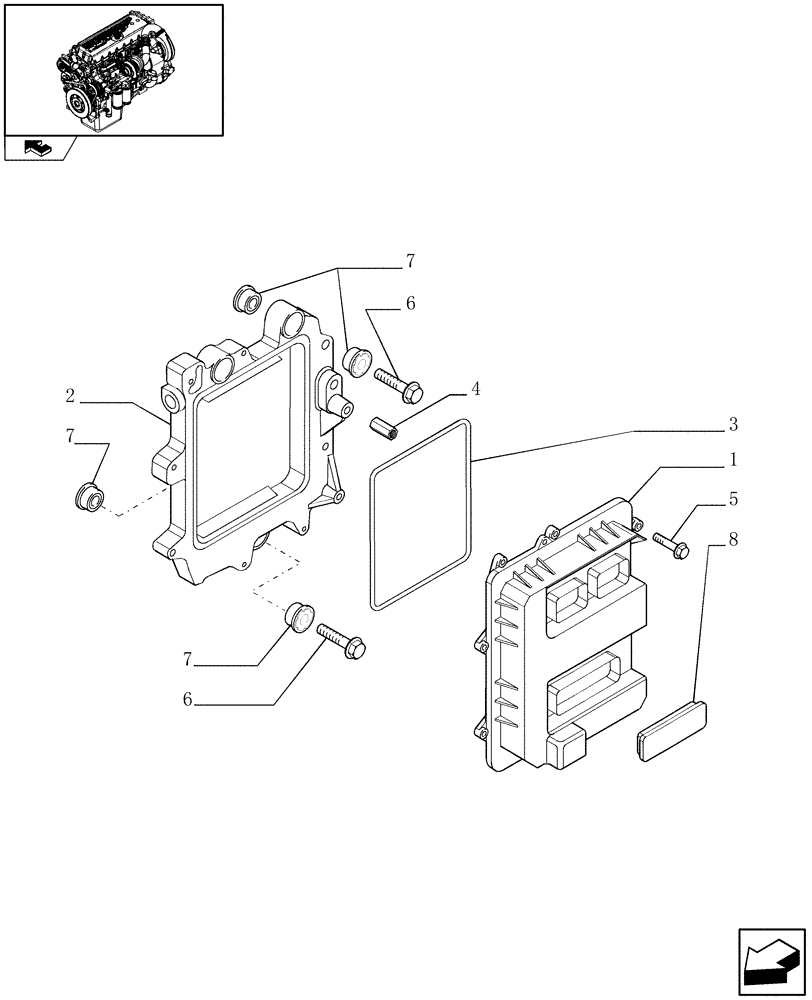 7
6
4
2
3
7
1
5
8
7
6