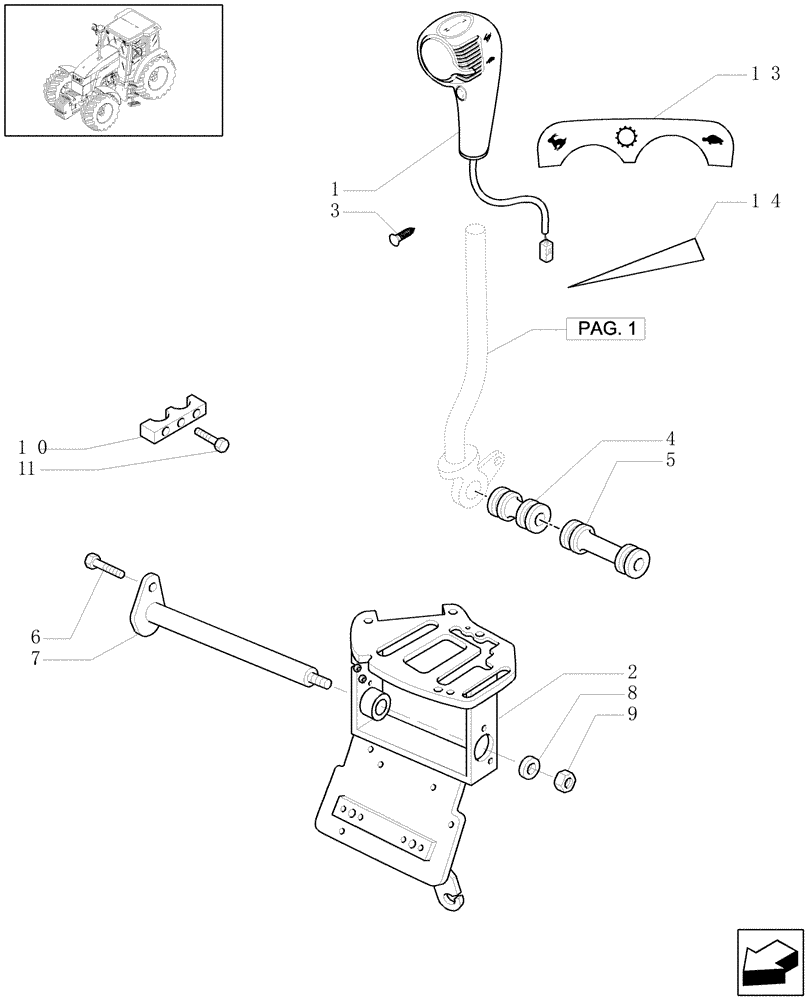 13
1
3
14
PAG. 1
10
11
4
5
6
7
2
8
9