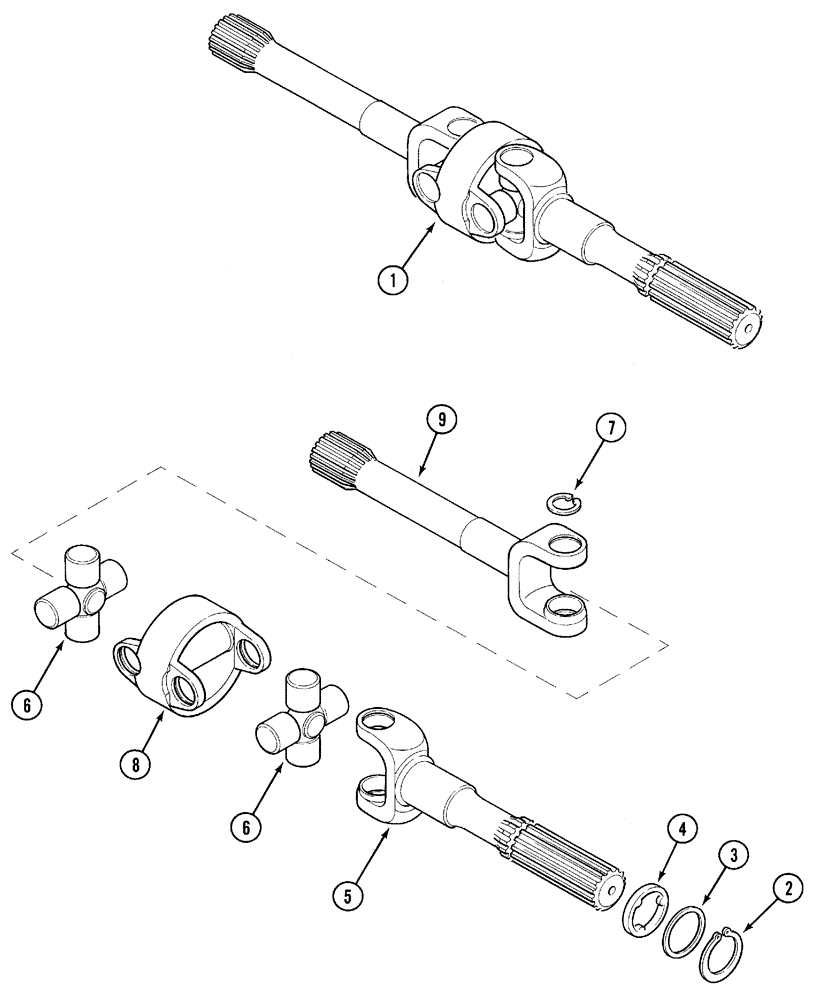 1
9
7
6
8
6
5
4
3
2