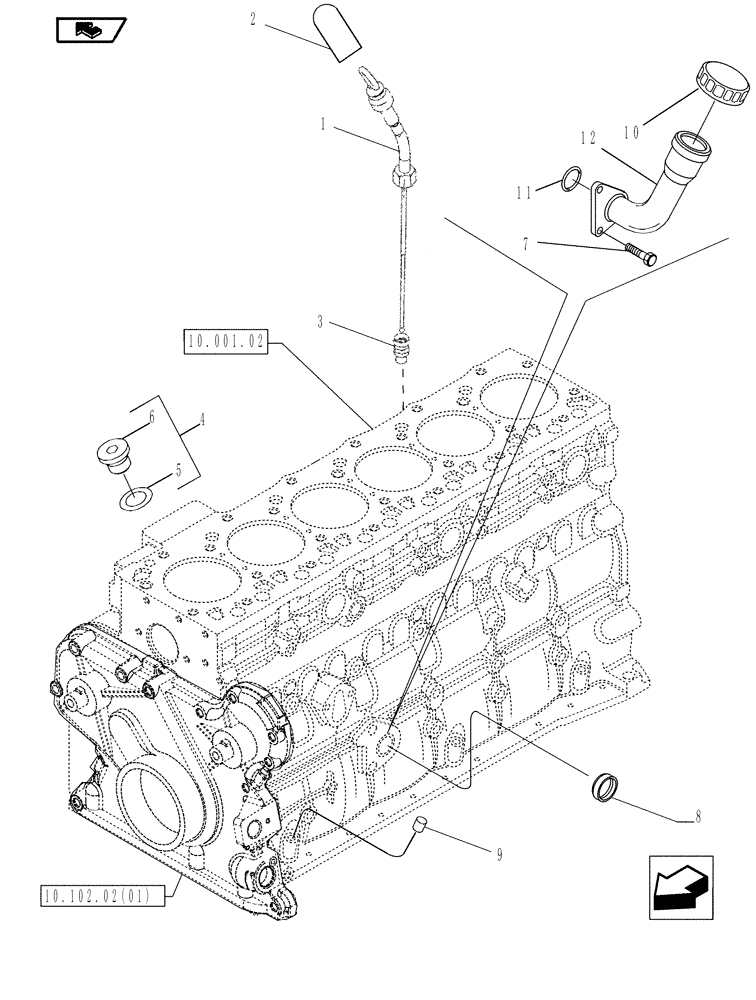 2
1
10
12
11
7
3
10.001.02
6
4
5
8
9
10.102.02(01)