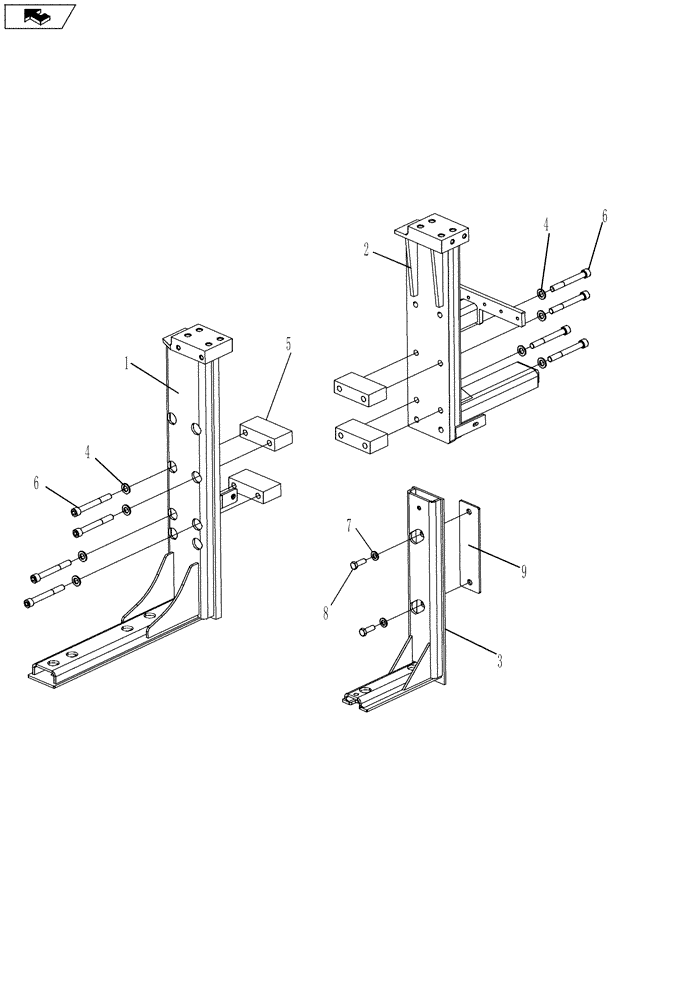 2
4
6
1
5
4
6
7
8
9
3