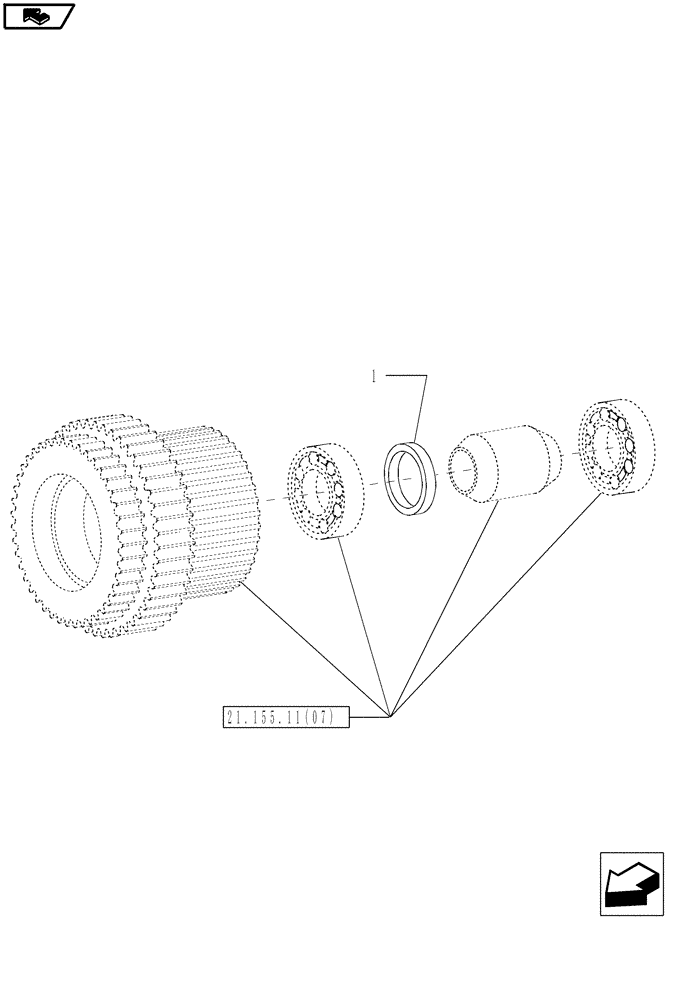 1

21.155.11(07)