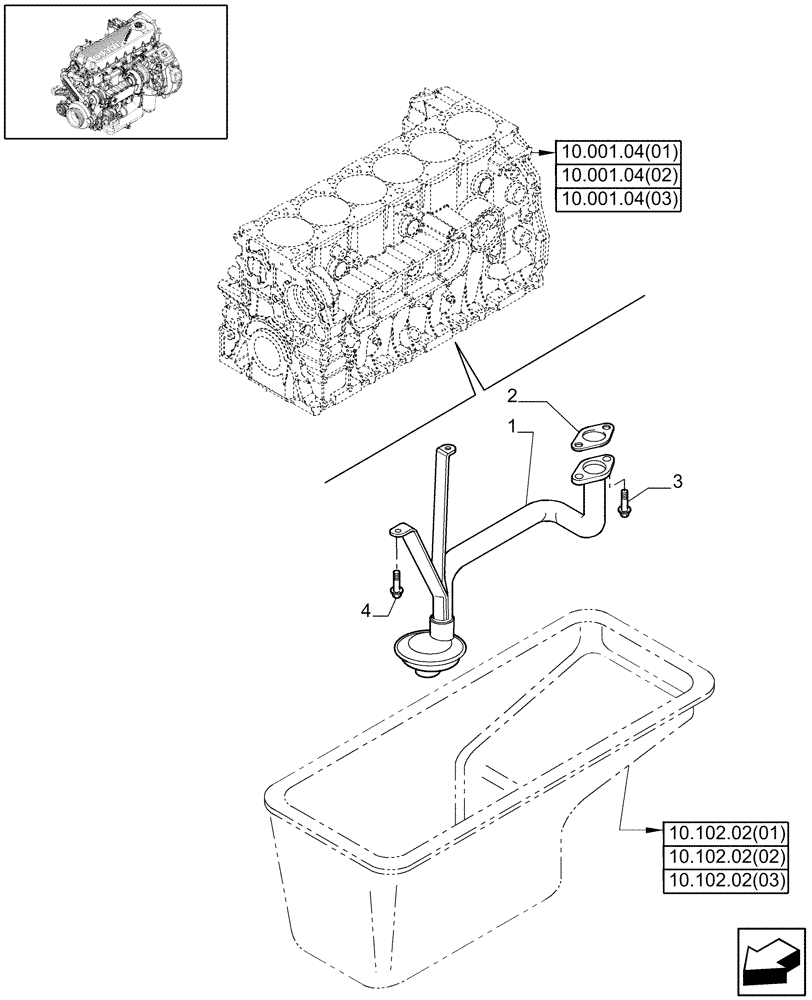 10.001.04(01)
10.001.04(02)
10.001.04(03)

2
1
3
4

10.102.02(01)
10.102.02(02)
10.102.02(03)