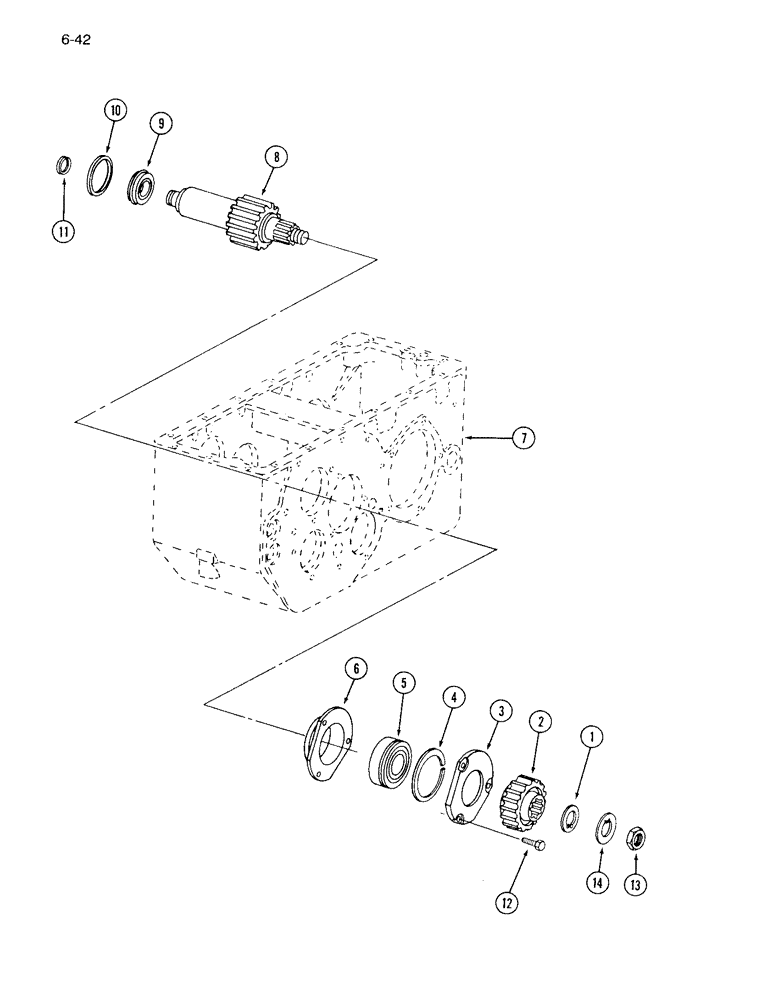 6-42

10
9
8
11
7
6
5
4
3
2
1
12
14
13