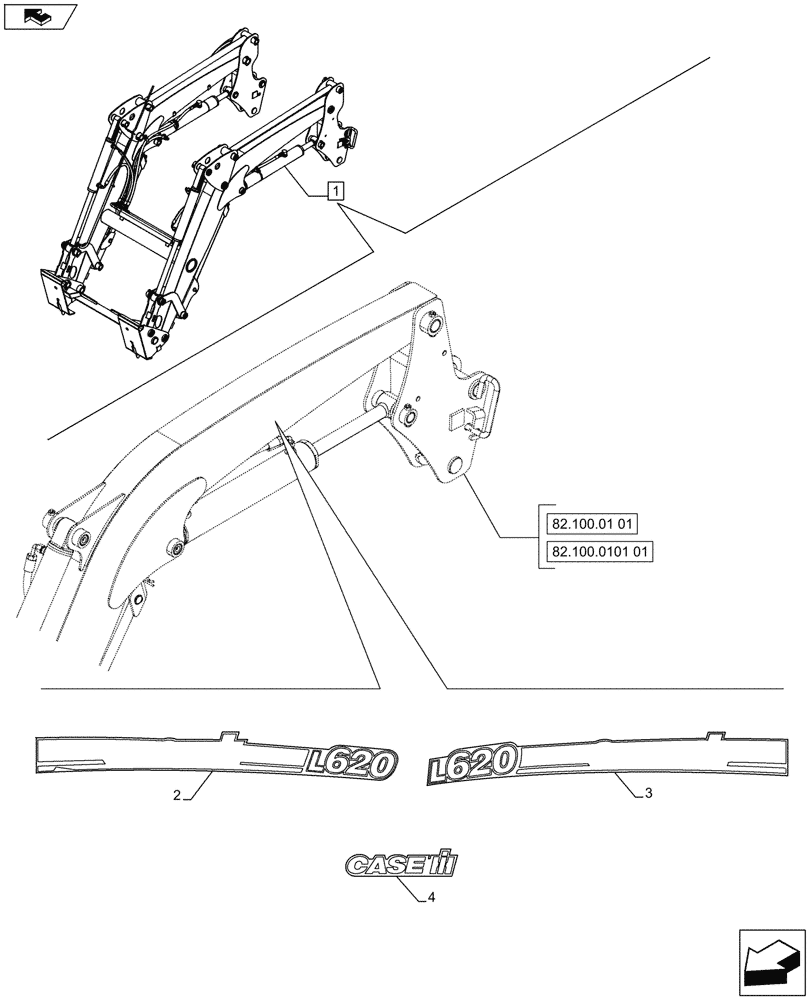 1

82.100.01 01

82.100.0101 01

L620

L620

2

3

CASE IH

4