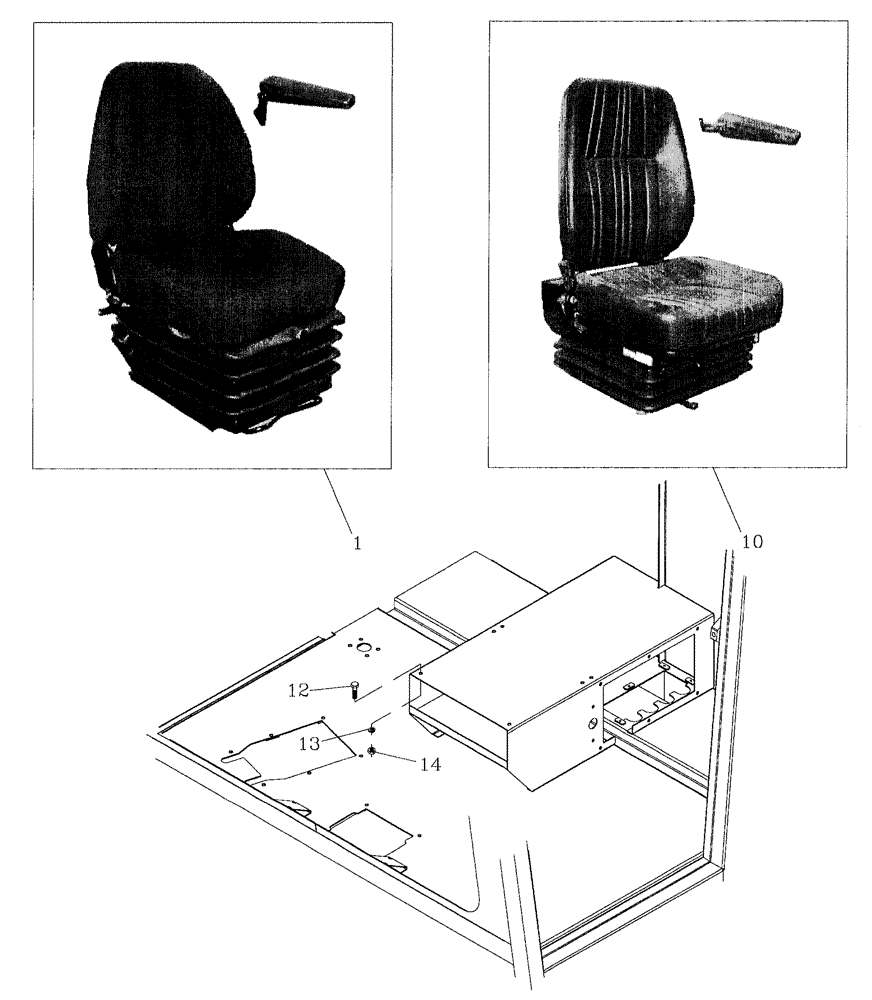 1

10

12

13

14