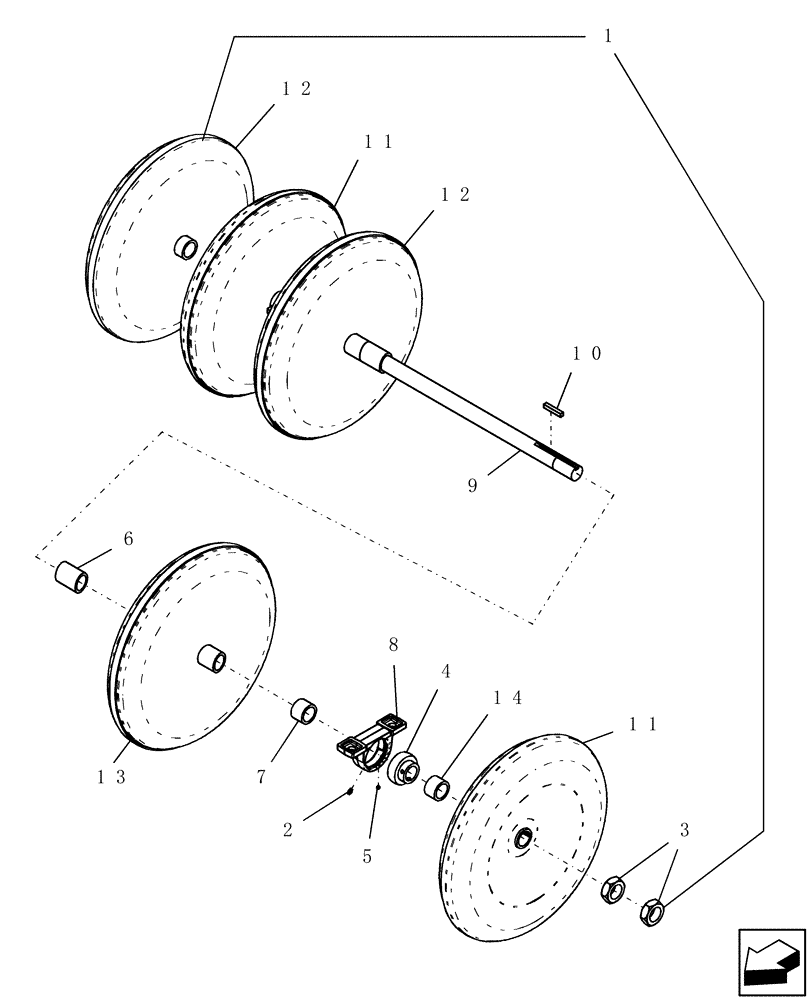 1
12
11
12
10
9
6
8
4
14
11
13
7
2
5
3