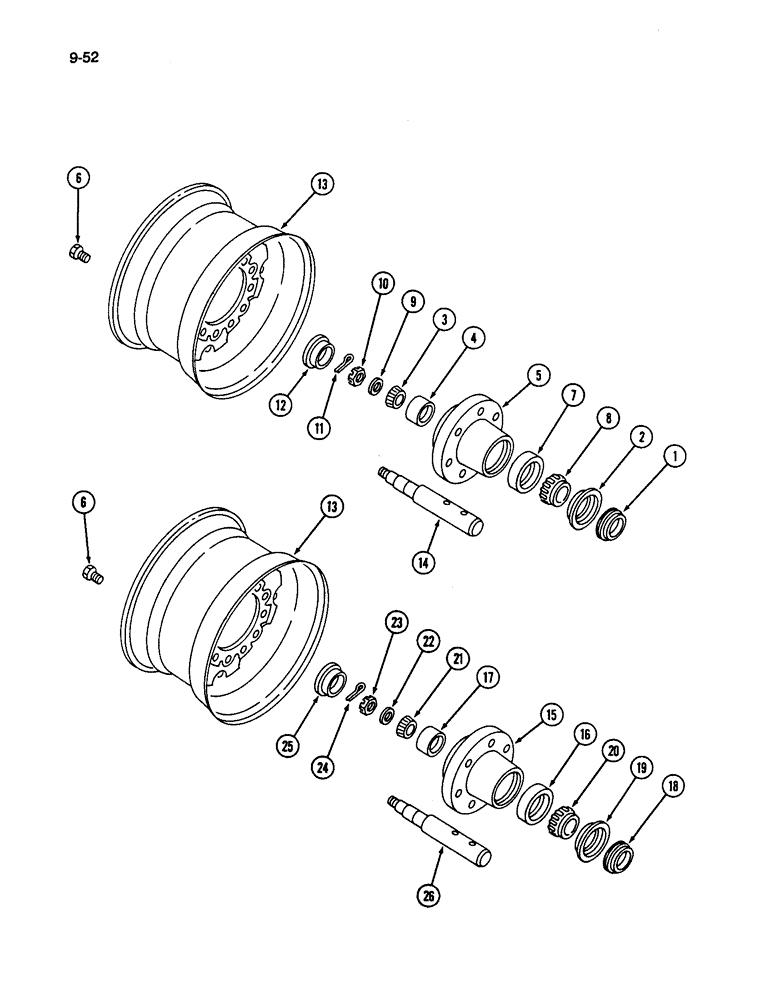 9-52

6
13
10
9
3
4
5
7
8
2
1
12
11
14
6
13
23
22
21
17
15
16
20
19
18
25
24
26