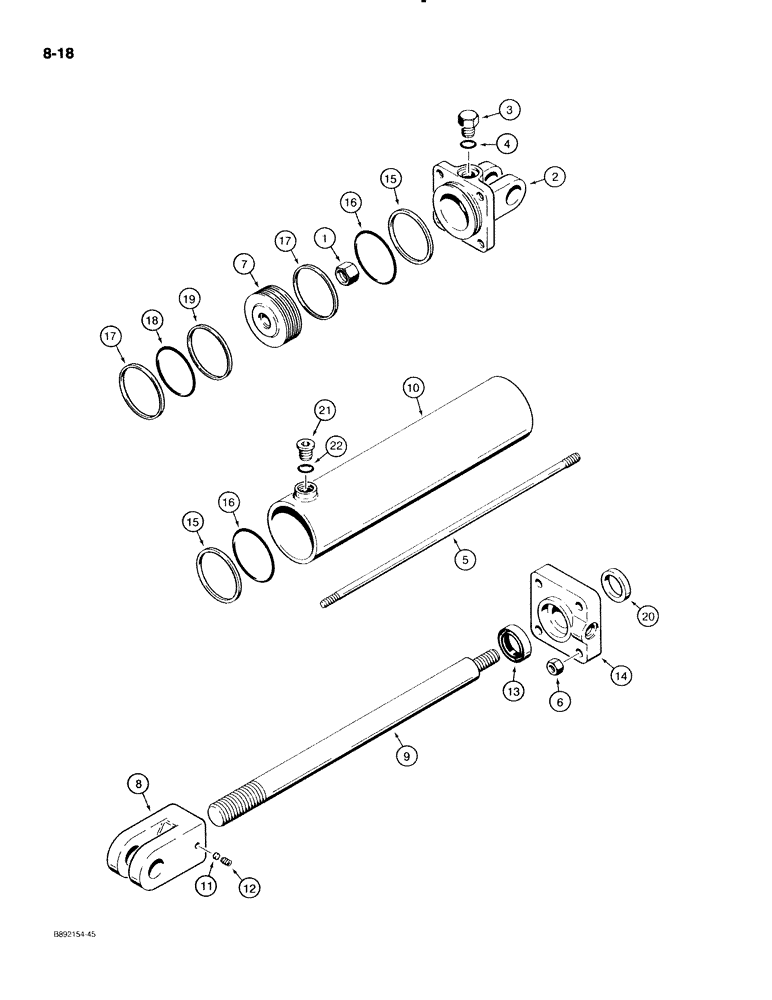 8-18

3
4
2
15
16
17
1
7
19
18
17
10
21
22
16
15
5
20
14
13
6
9
8
11
12

B892154-45