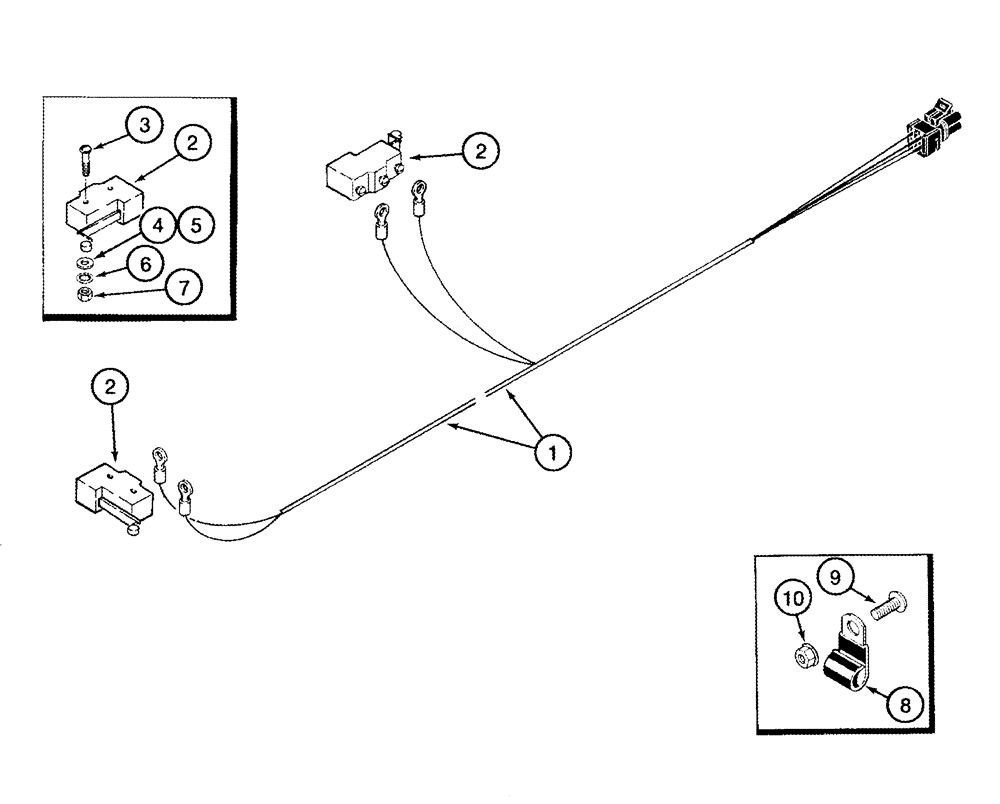 3
2
4
5
6
7
2
2
1
9
10
8