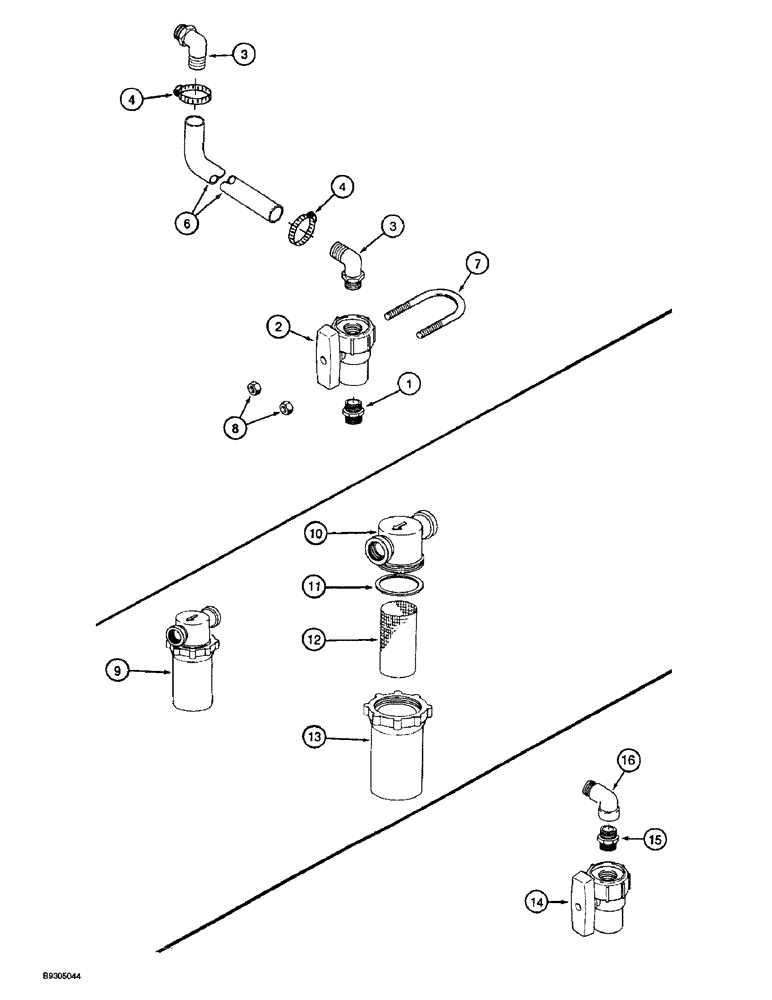 3
4
6
4
3
7
2
1
8
10
11
12
9
13
16
15
14
B9305044