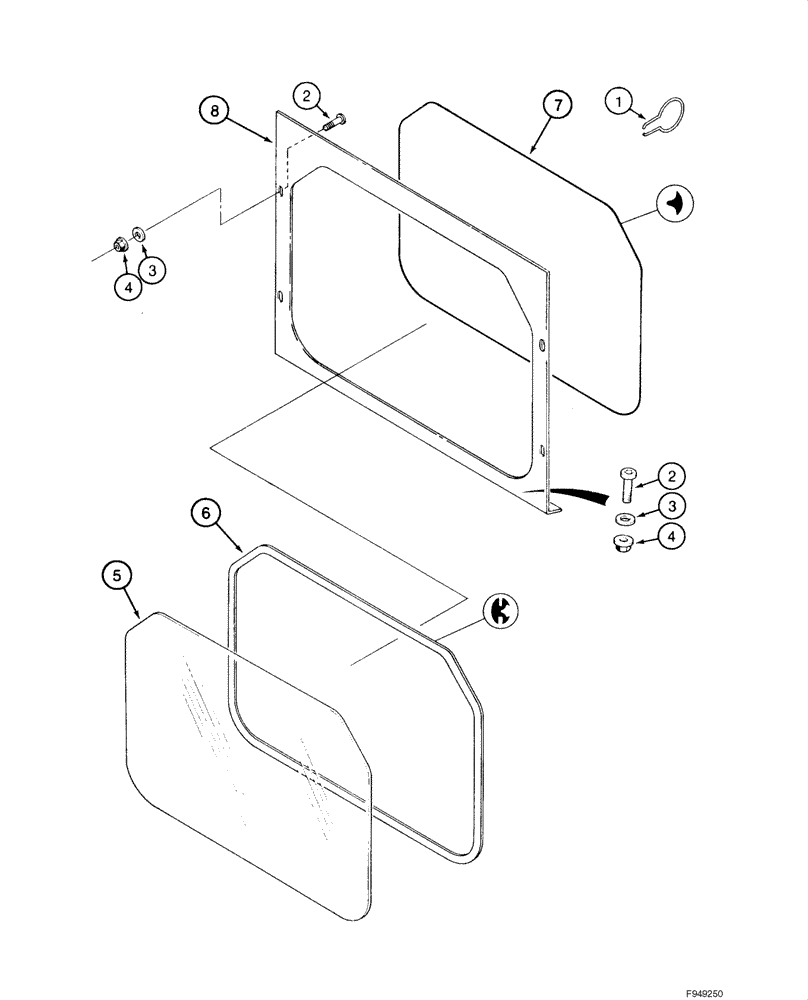 8
2
7
1
4
3
2
3
4
6
5
F949250