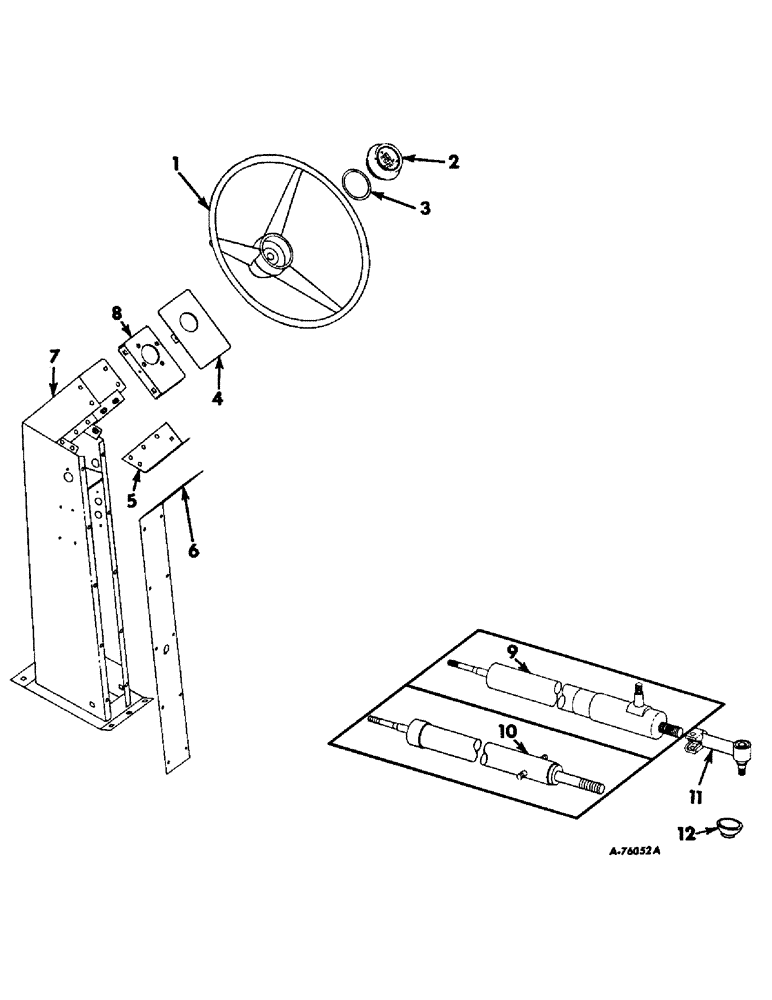 1
2
3
8
4
7
5
6
9
10
11
12
A-76052A