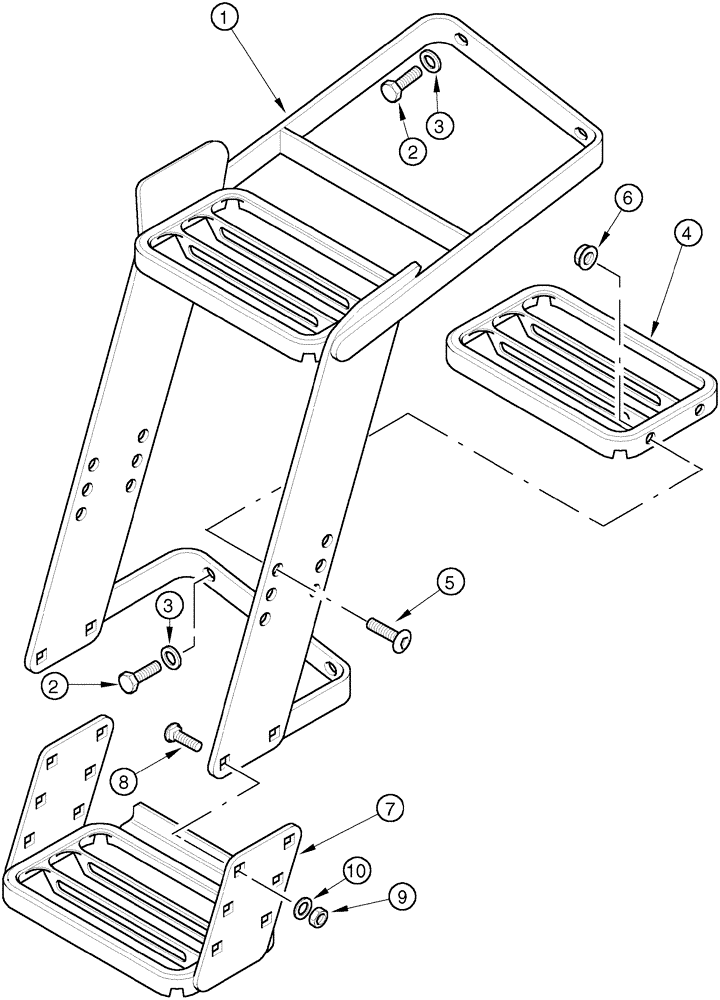 1
2
3
6
4
5
3
2
8
7
10
9