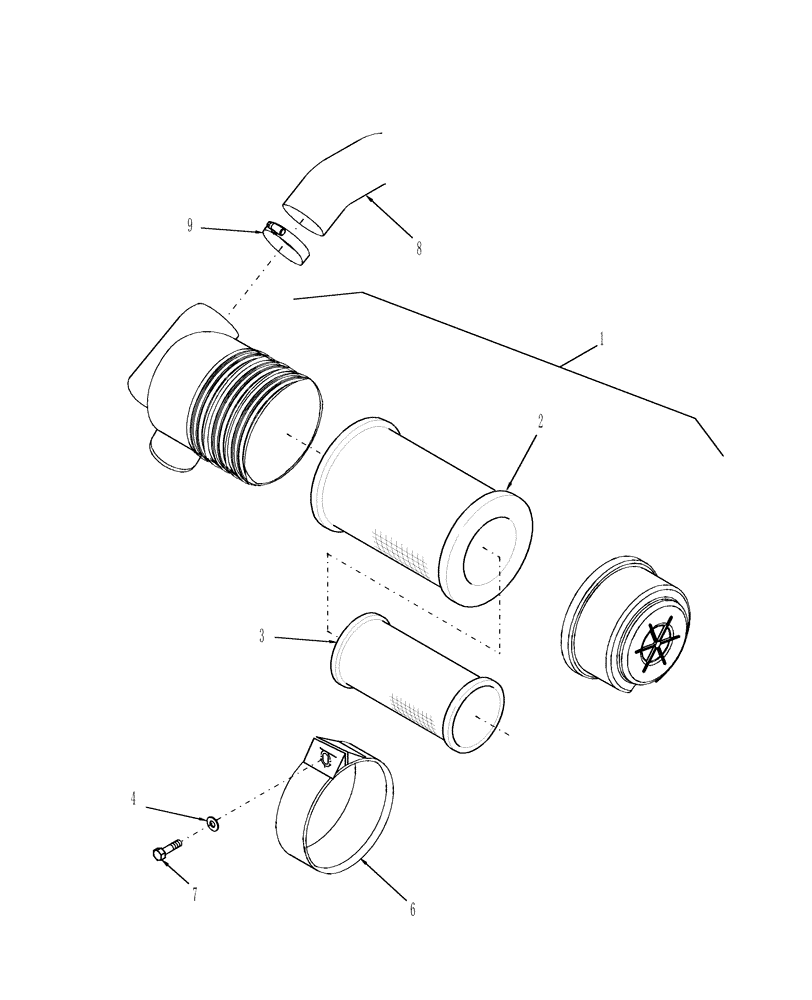 9
8
1
2
3
4
7
6