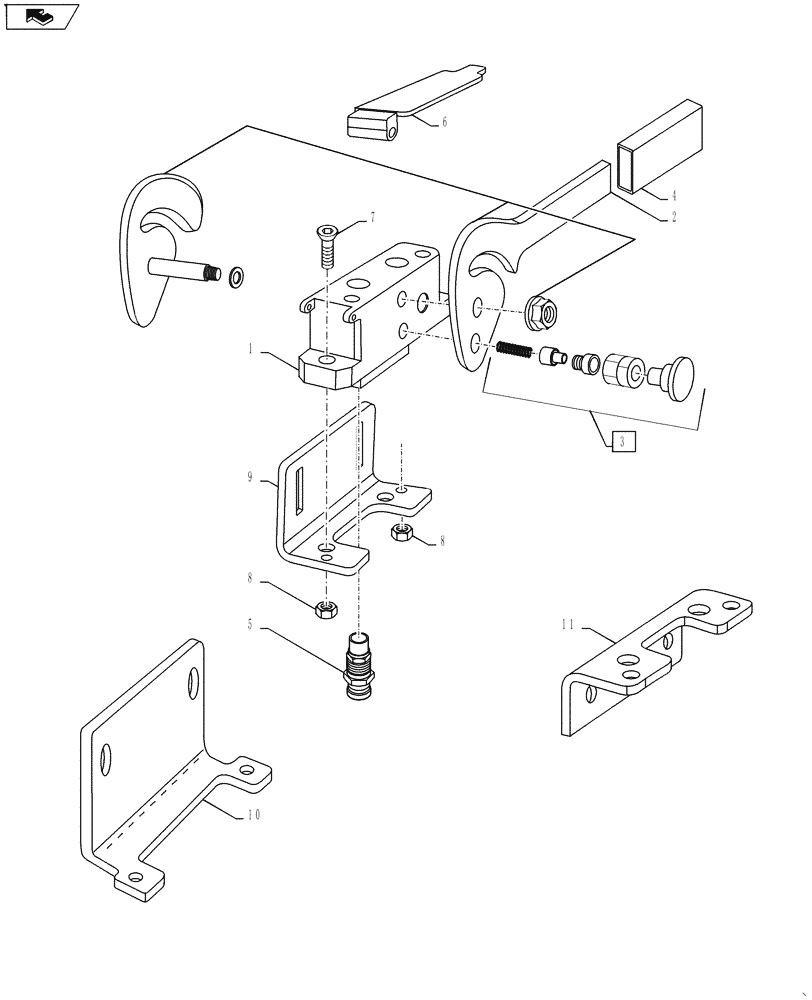 6
4
2
7
1
3
9
8
8
5
11
10