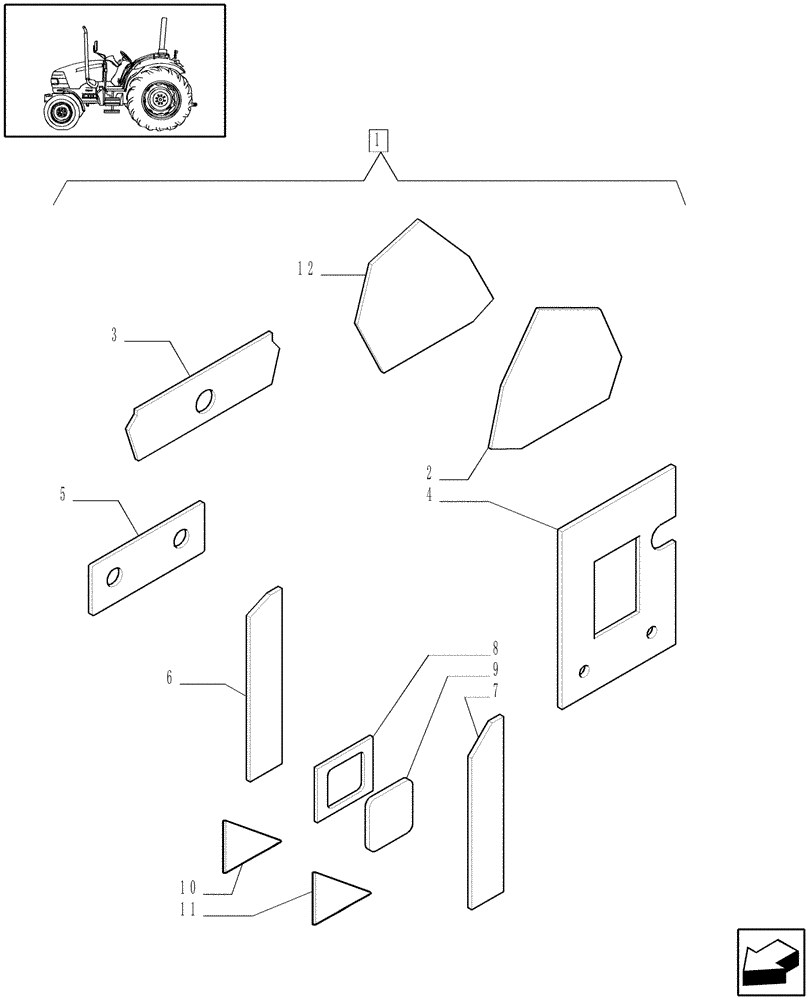 1
12
3
2
4
5
6
8
9
7
10
11