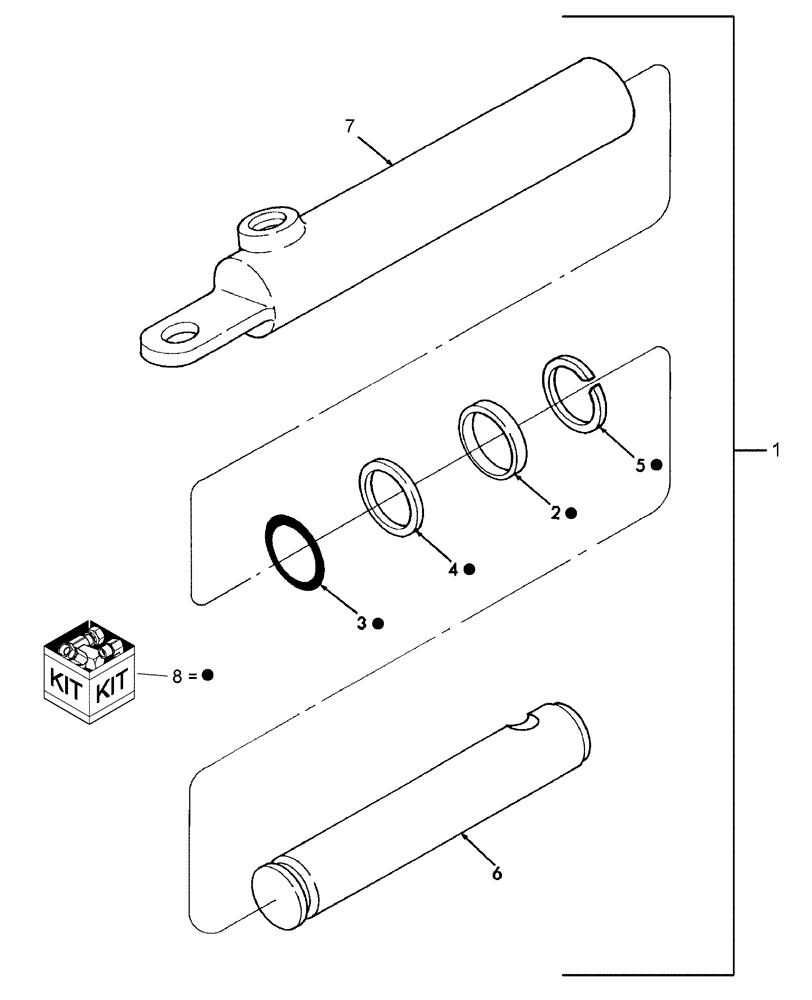 7

1

5 ●

2 ●

4 ●

3 ●

KIT KIT

8 = ●

6