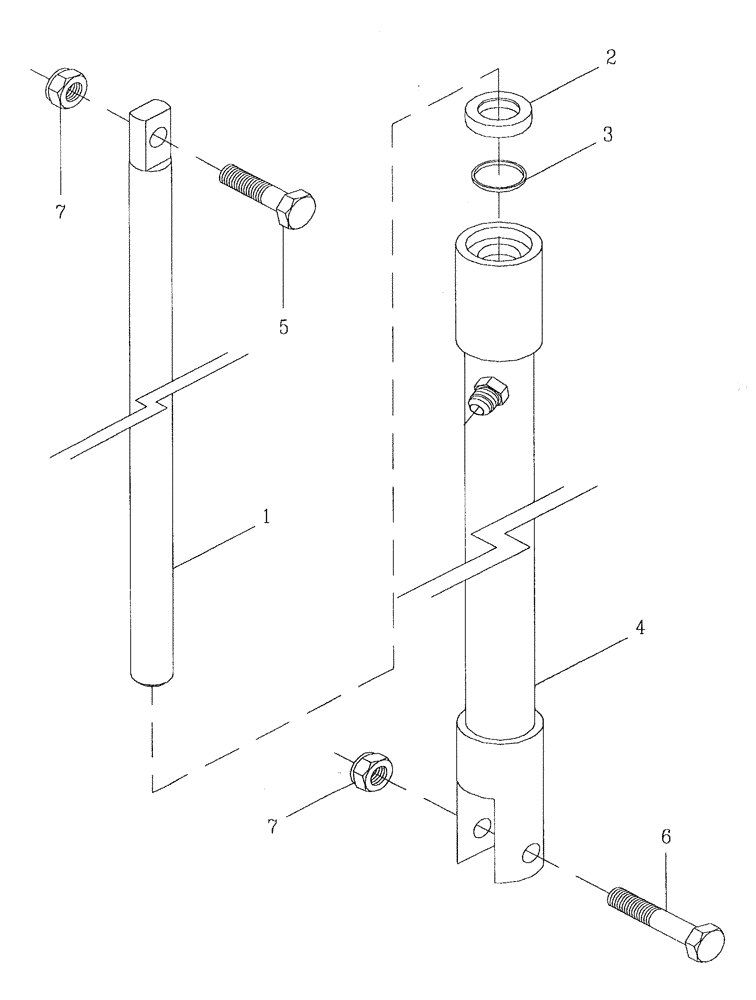 2
3
7
5
1
4
7
6