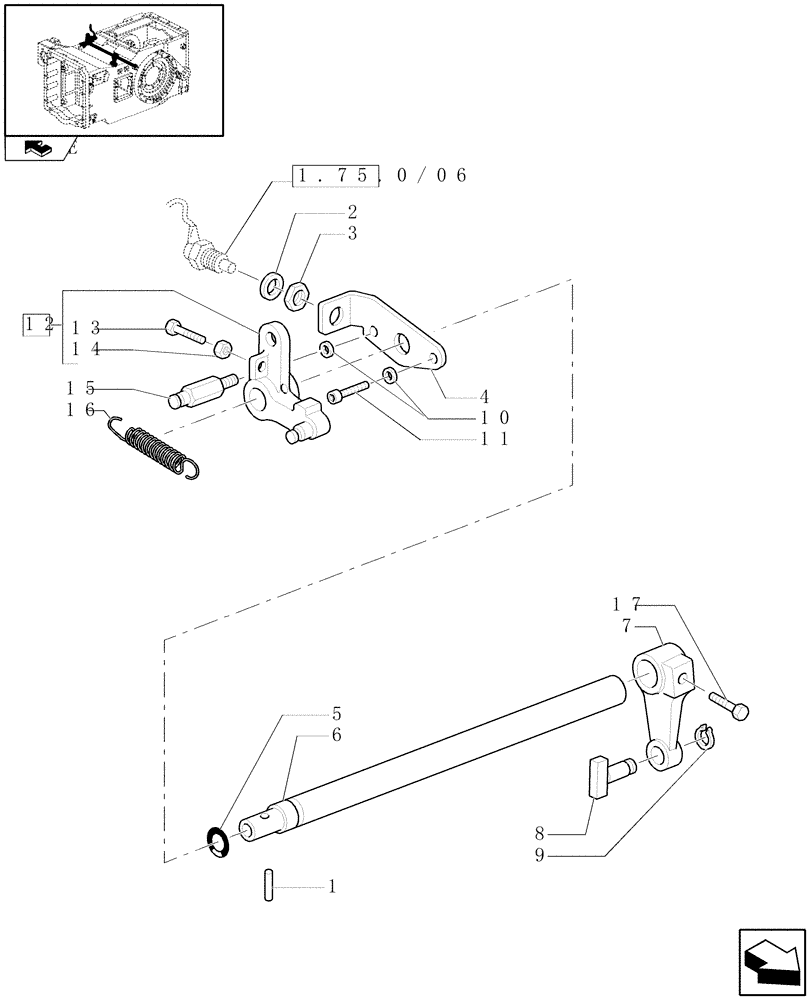 1.75.0/06
2
3
12
13
14
15
16
4
10
11
17
7
5
6
8
9
1