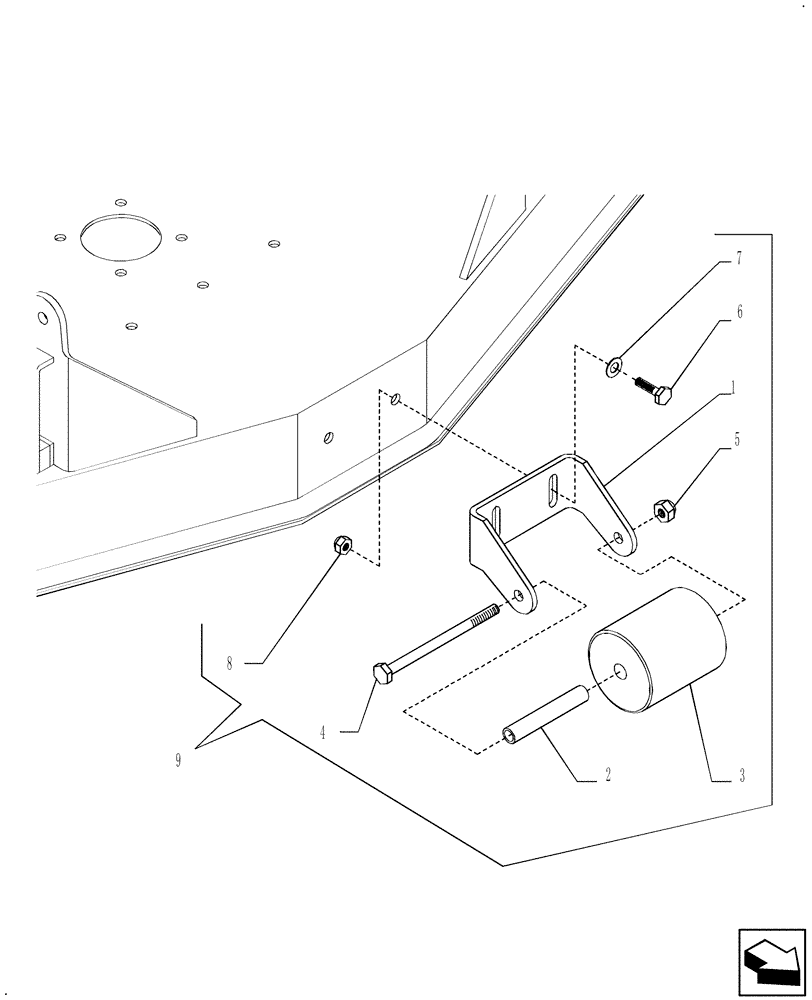 7
6
1
5
8
4
9
2
3