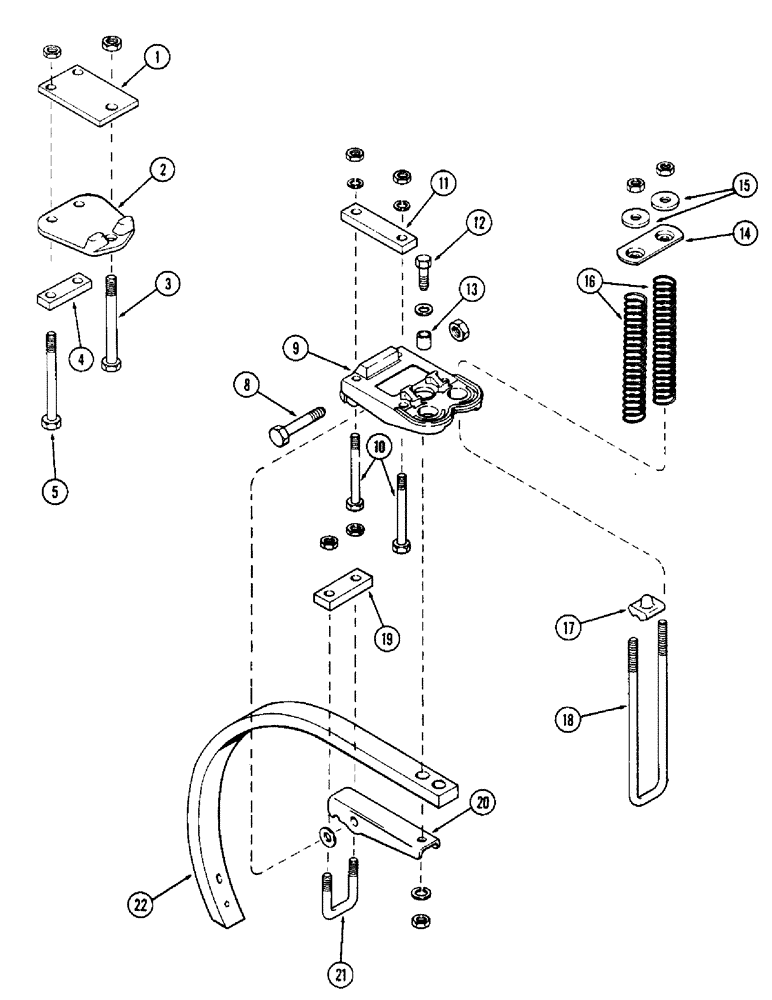 1
2
3
4
5
11
12
13
9
8
10
15
14
16
19
17
18
20
22
21