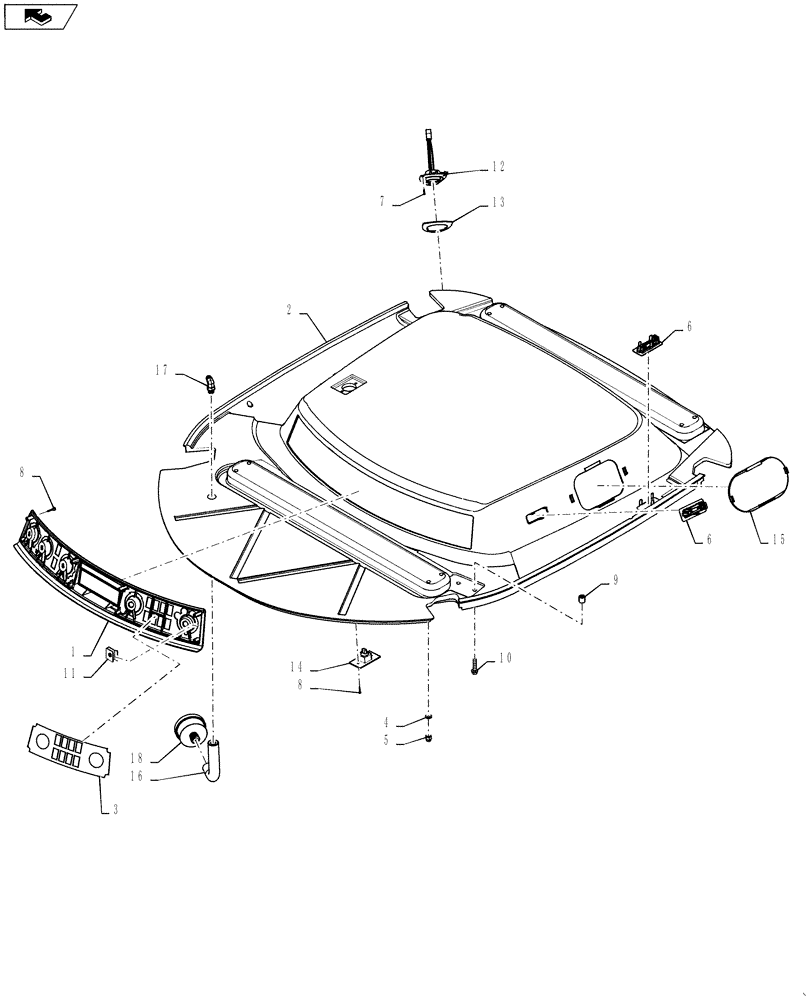 12
7
13
2
6
17
8
15
6
9
1
11
14
8
10
4
5
18
16
3