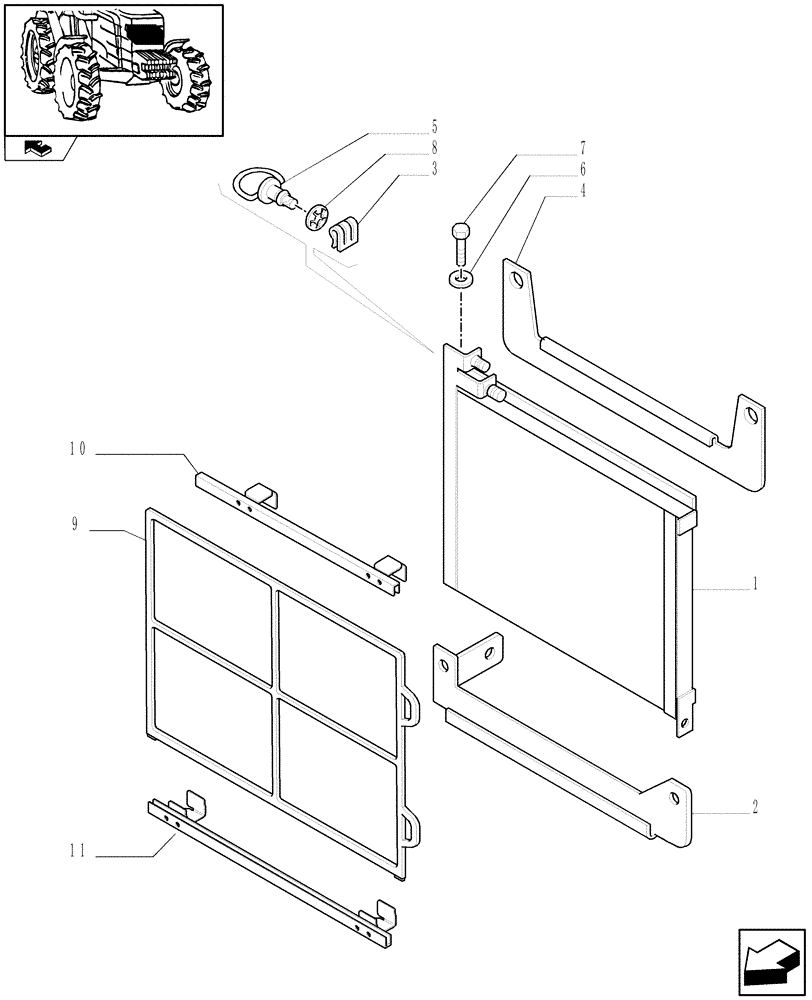 5
8
3
7
6
4
10
9
1
2
11