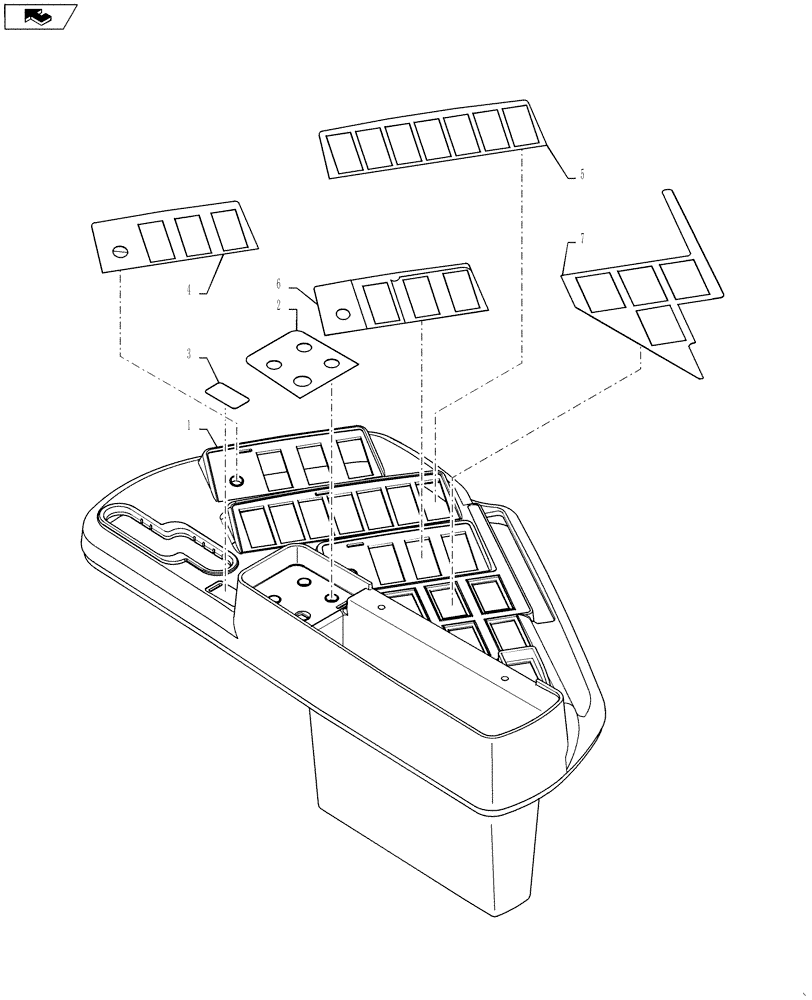 5

7

4

6

2

3

1