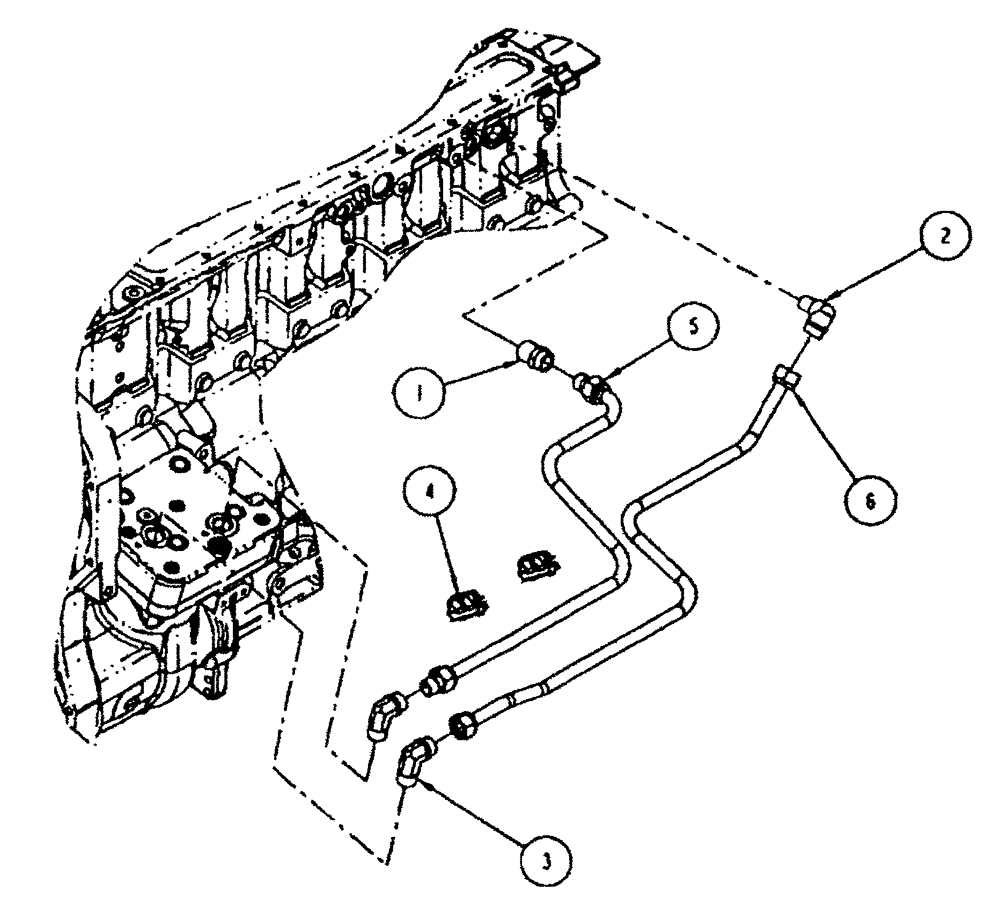 2
5
1
6
4
3