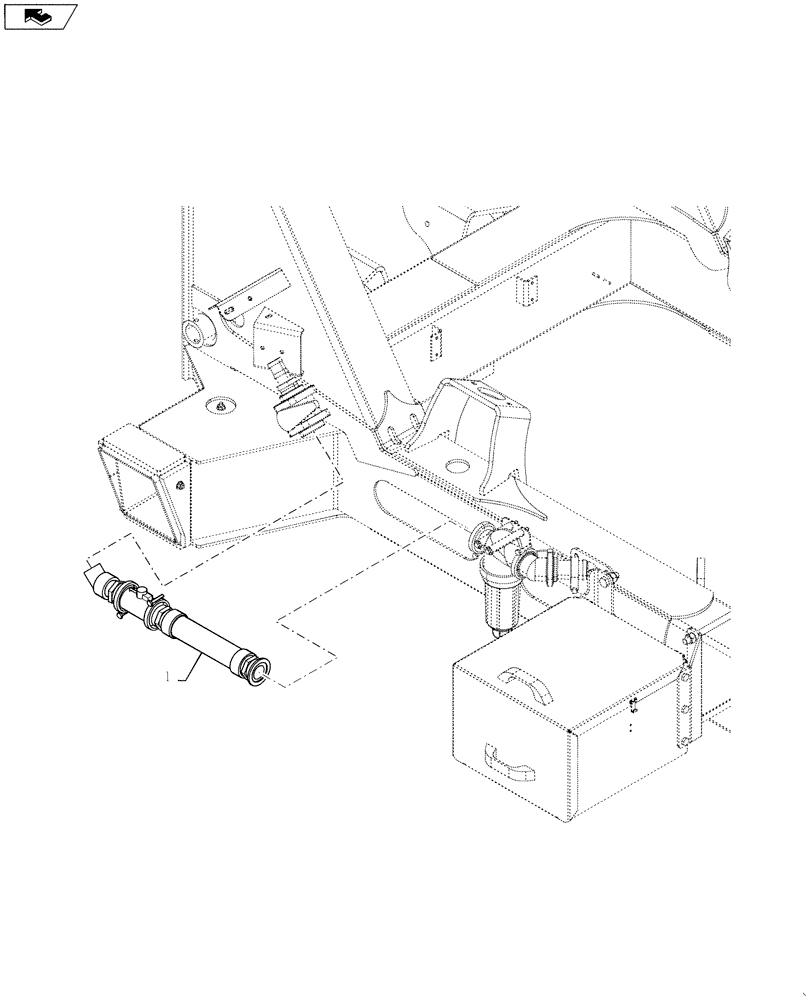 1