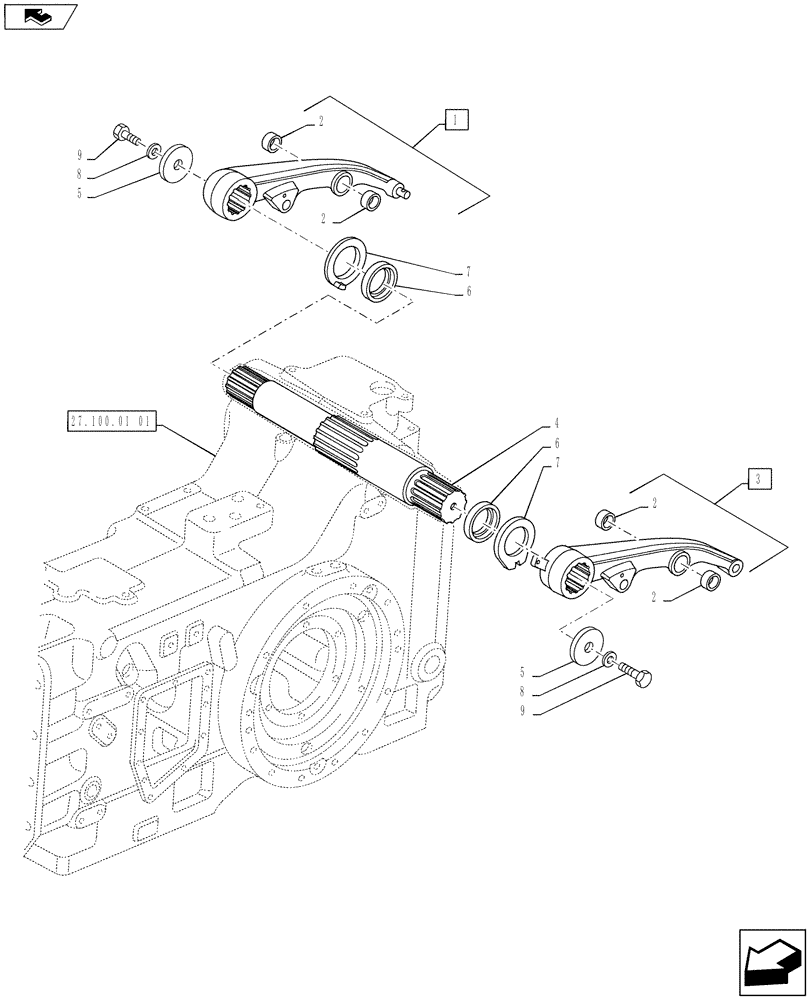 1
2
9
8
5
2
7
6
27.100.01 01
4
6
7
3
2
2
5
8
9