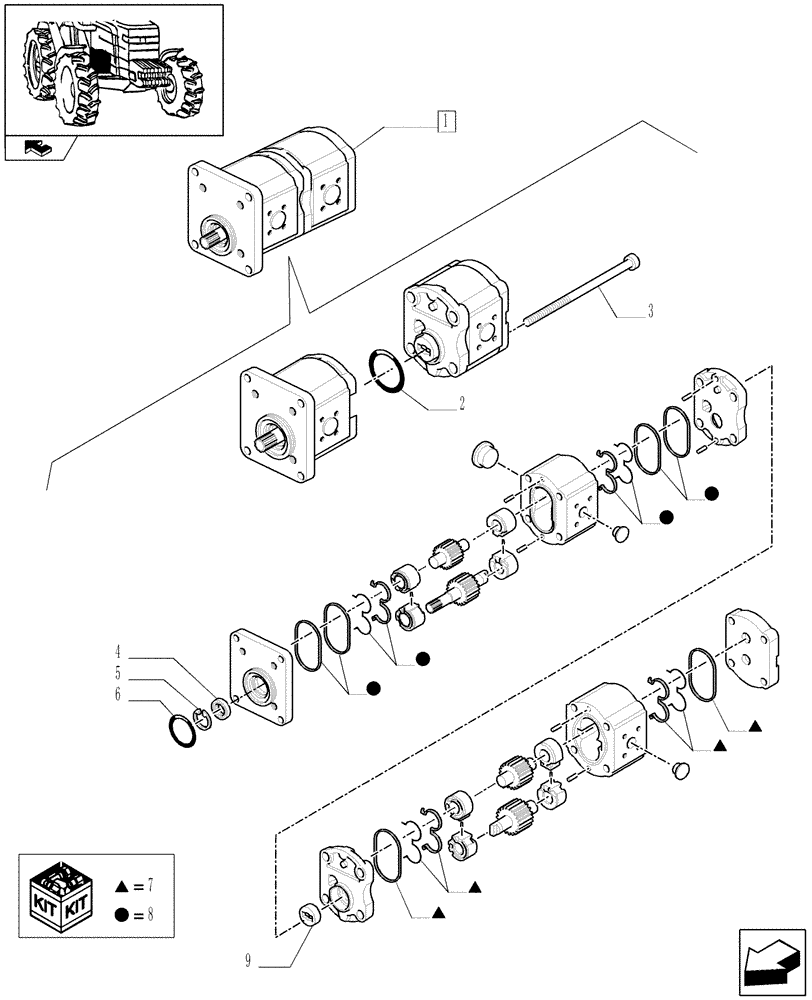 1

3

2

4
5
6

KIT KIT
▲ = 7
● = 8

9