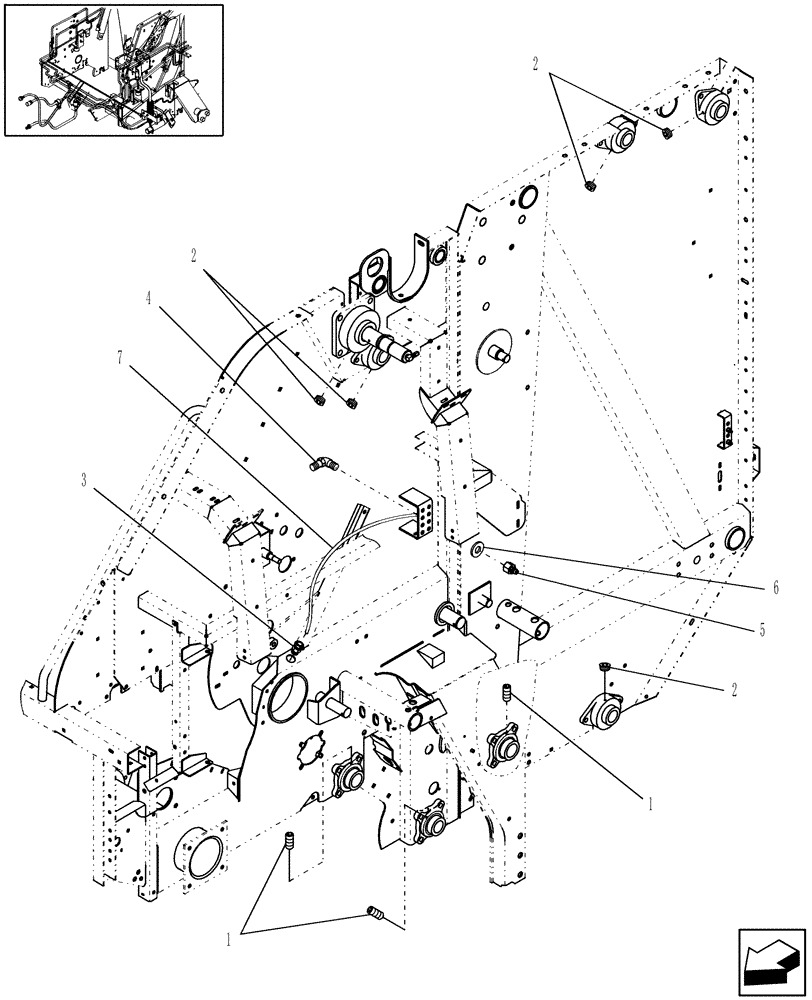 2
2
4
7
3
6
5
2
1
1