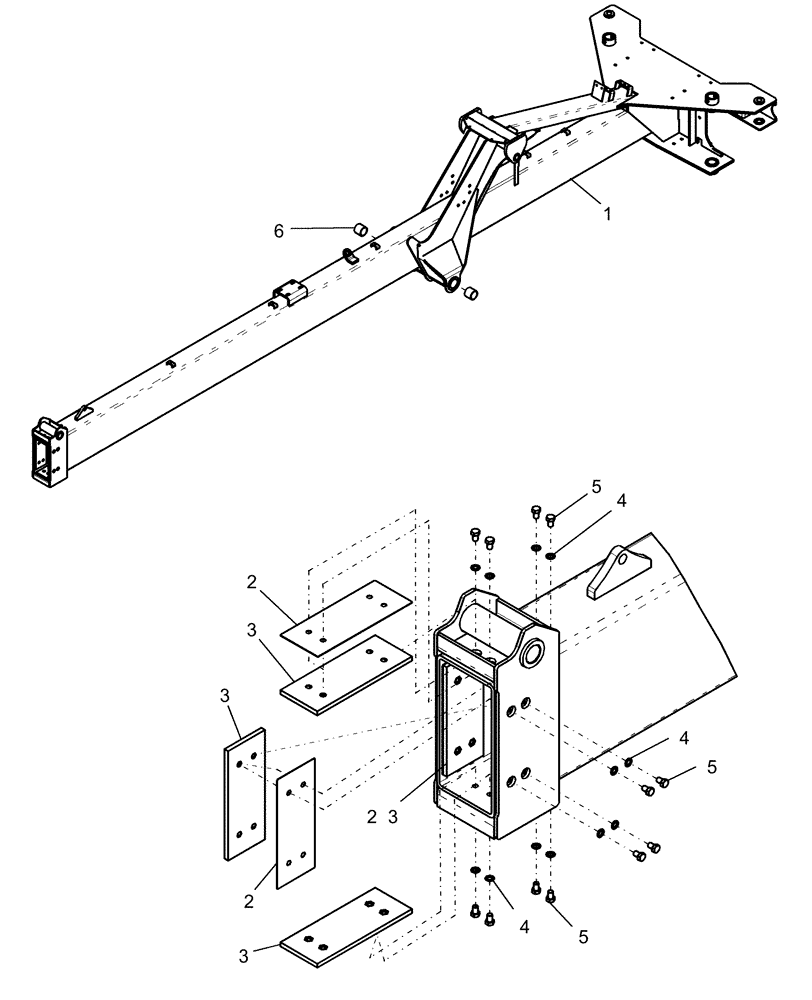 1
6
5
4
2
3
3
4
5
2 3
2
4
5
3