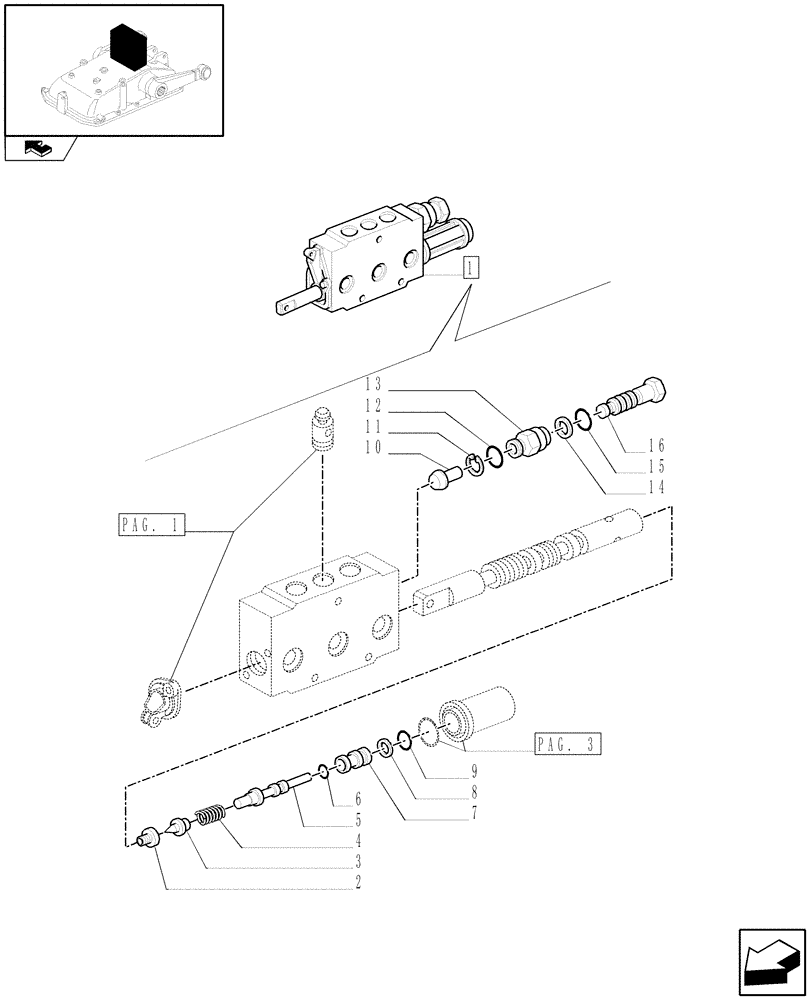 1
13
12
11
10
16
15
14
PAG. 1
PAG. 3
9
8
7
6
5
4
3
2