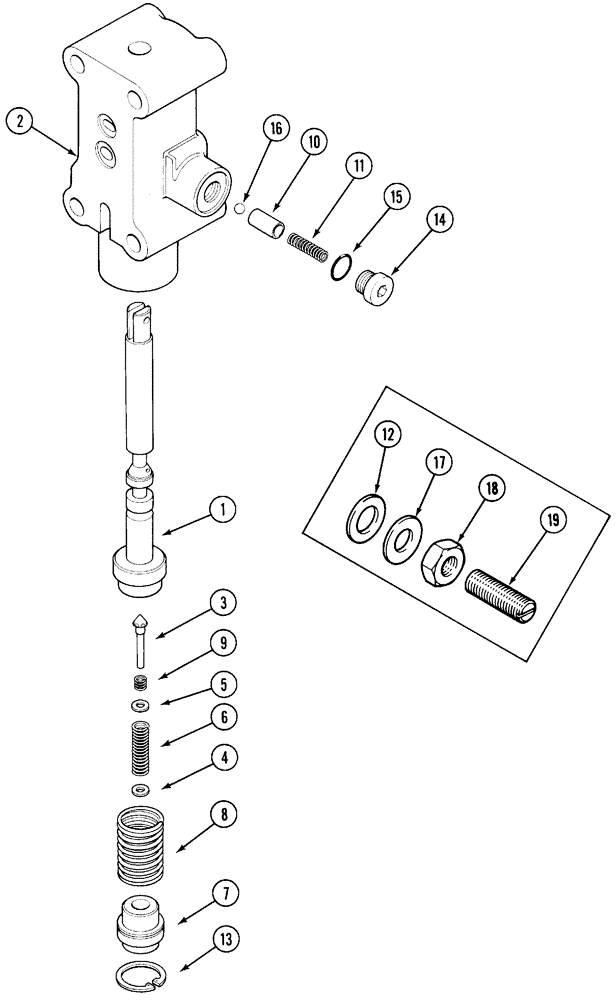 2
16
10
11
15
14
12
17
18
19
1
3
9
5
6
4
8
7
13