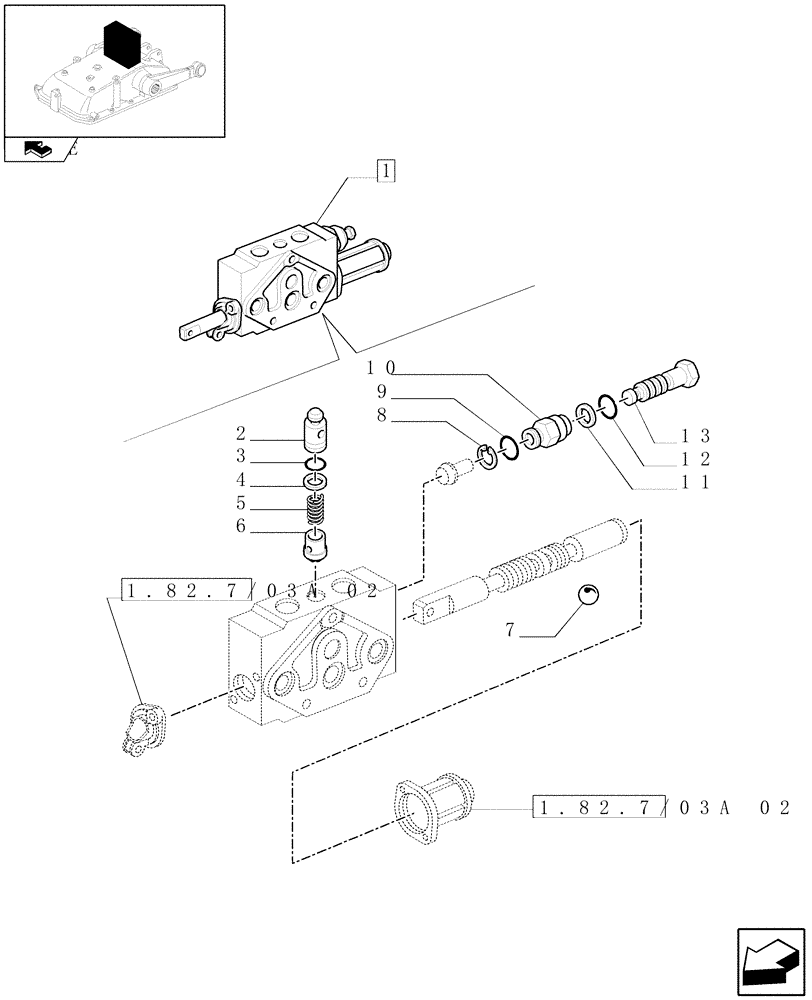 1
10
9
8
13
12
11
2
3
4
5
6
1.82.7/03A 02
7
1.82.7/03A 02