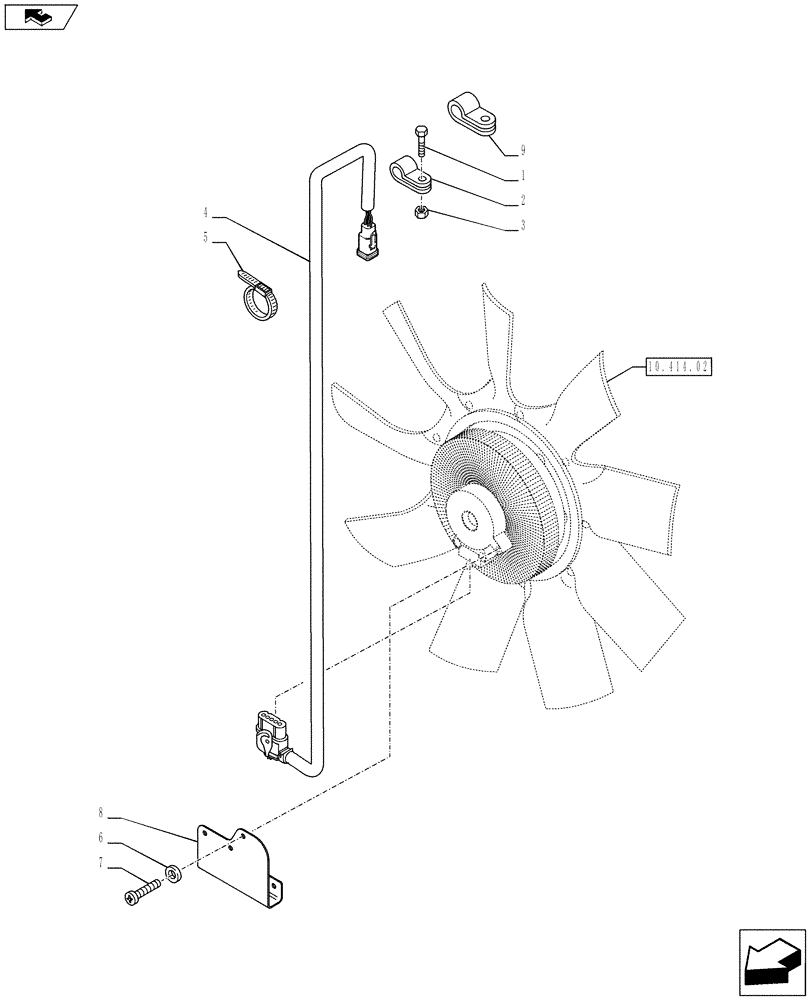 9
1
2
3
4
5
10.414.02
8
6
7