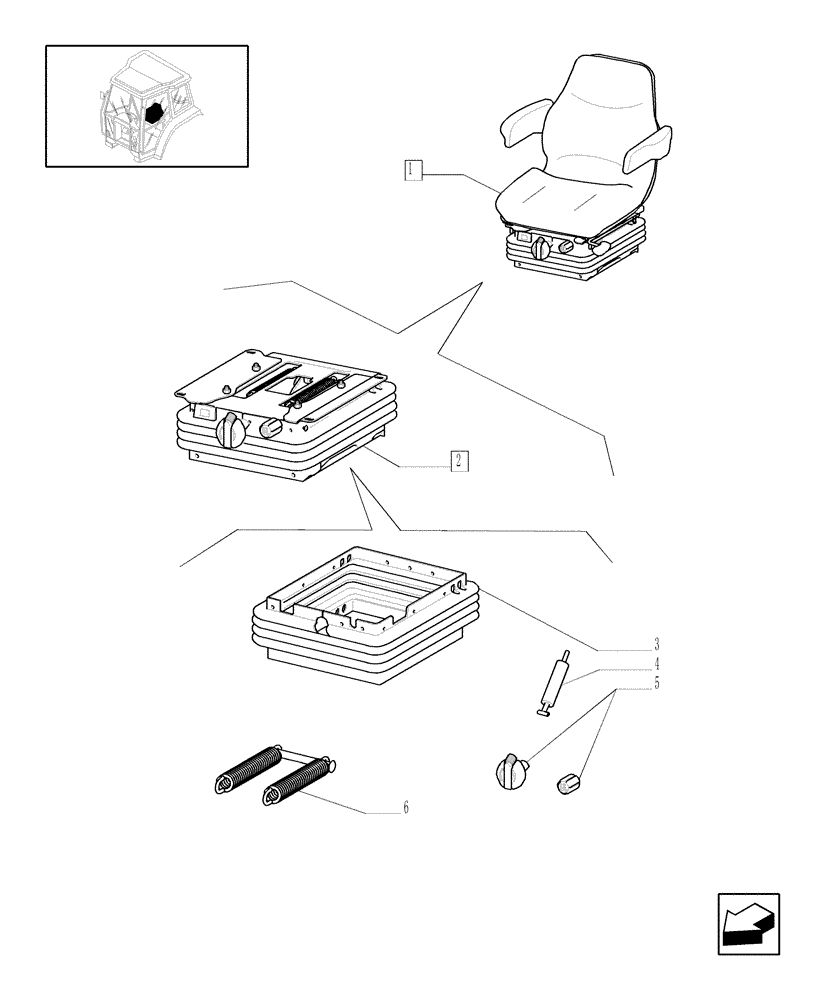 1
2
3
4
5
6